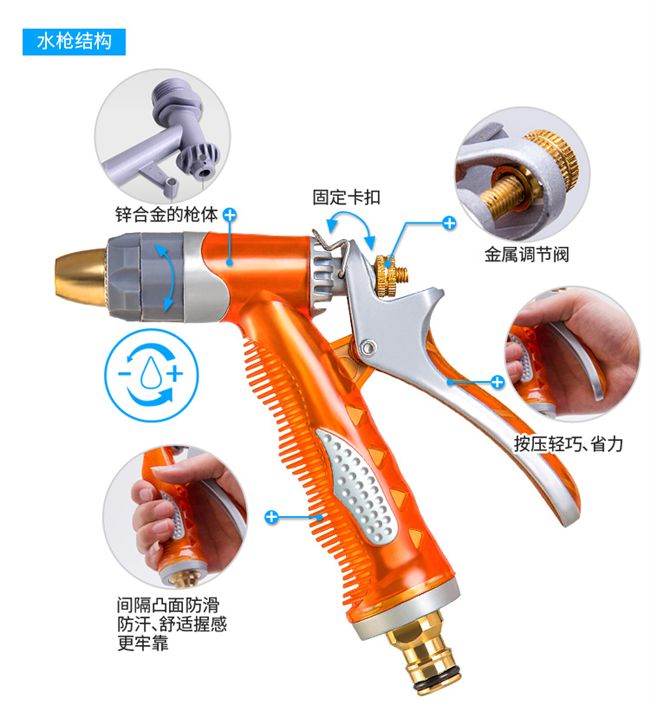 水枪结构

锌合金的枪体

固定卡扣

金属调节阀

按压轻巧、省力

间隔凸面防滑
防汗、舒适握感
更牢靠