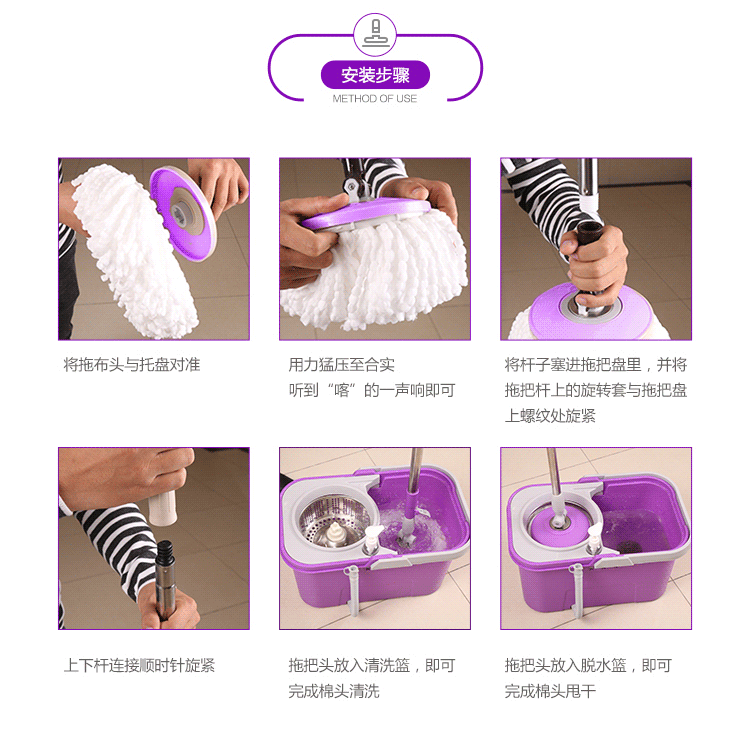 安装步骤
METHOD OF USE

将拖布头与托盘对准

用力猛压至合实
听到“喀”的一声响即可

将杆子塞进拖把盘里，并将拖把杆上的旋转套与拖把盘上螺纹处旋紧

上下杆连接顺时针旋紧

拖把头放入清洗篮，即可完成棉头清洗

拖把头放入脱水篮，即可完成棉头甩干