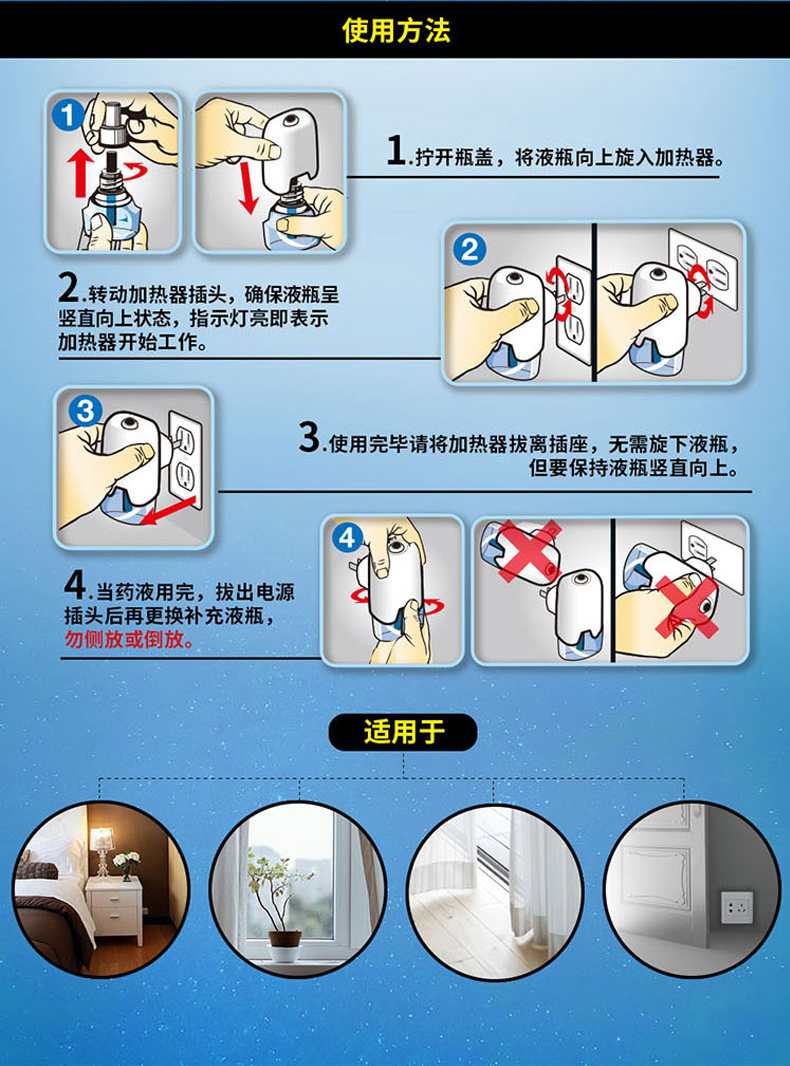 使用方法

1

1.拧开瓶盖，将液瓶向上旋入加热器。

2

2.转动加热器插头，确保液瓶呈竖直向上状态，指示灯亮即表示加热器开始工作。

3

3.使用完毕请将加热器拔离插座，无需旋下液瓶，但要保持液瓶竖直向上。

4

4.当药液用完，拔出电源插头后再更换补充液瓶，勿侧放或倒放。

适用于