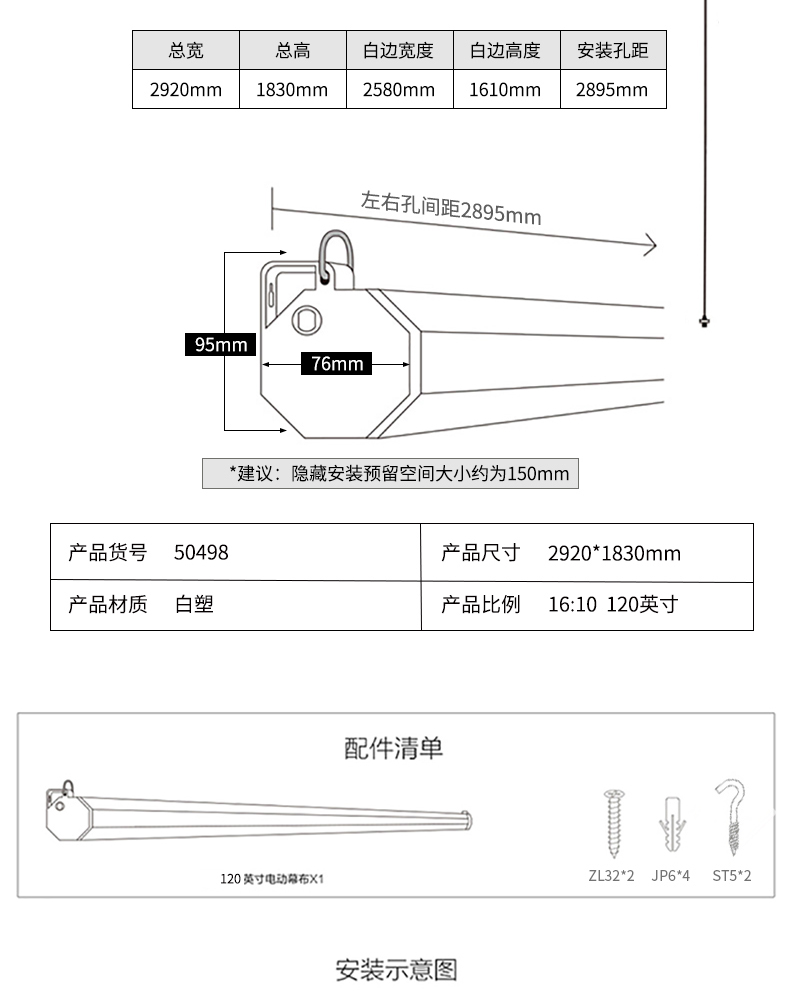 | 总宽 | 总高 | 白边宽度 | 白边高度 | 安装孔距 |
|---|---|---|---|---|
| 2920mm | 1830mm | 2580mm | 1610mm | 2895mm |

左右孔间距2895mm

95mm

76mm

*建议：隐藏安装预留空间大小约为150mm

| 产品货号　50498 | 产品尺寸　2920*1830mm |
|---|---|
| 产品材质　白塑 | 产品比例　16:10 120英寸 |

配件清单

120 英寸电动幕布X1

ZL32*2　JP6*4　ST5*2

安装示意图