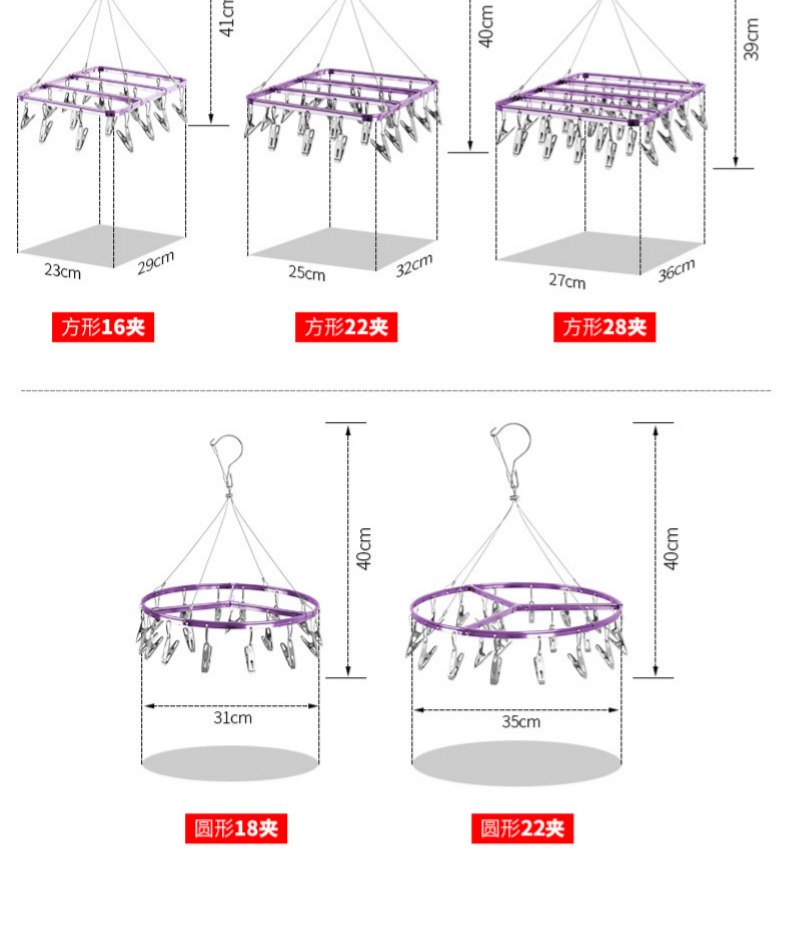 41cm
23cm
29cm
方形16夹

40cm
25cm
32cm
方形22夹

39cm
27cm
36cm
方形28夹

40cm
31cm
圆形18夹

40cm
35cm
圆形22夹