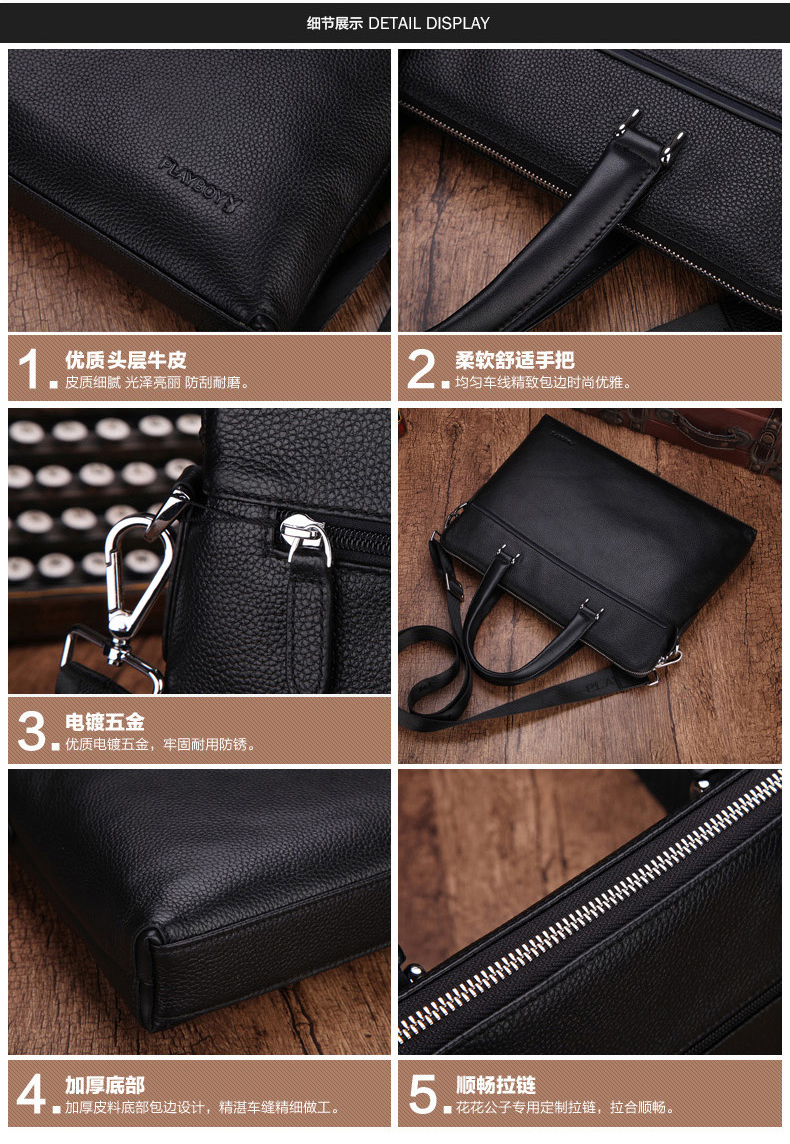 细节展示 DETAIL DISPLAY

PLAYBOY

1. 优质头层牛皮
皮质细腻 光泽亮丽 防刮耐磨。

2. 柔软舒适手把
均匀车线精致包边时尚优雅。

3. 电镀五金
优质电镀五金，牢固耐用防锈。

4. 加厚底部
加厚皮料底部包边设计，精湛车缝精细做工。

5. 顺畅拉链
花花公子专用定制拉链，拉合顺畅。