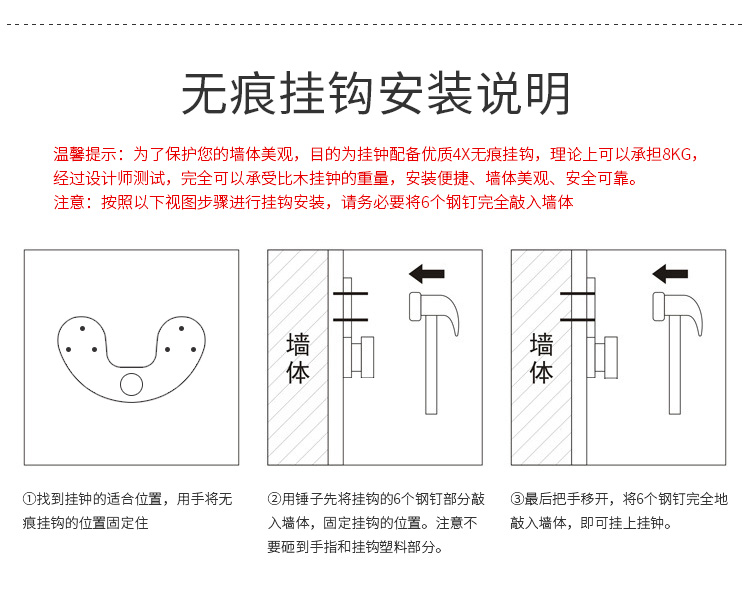 无痕挂钩安装说明

温馨提示：为了保护您的墙体美观，目的为挂钟配备优质4X无痕挂钩，理论上可以承担8KG，经过设计师测试，完全可以承受比木挂钟的重量，安装便捷、墙体美观、安全可靠。
注意：按照以下视图步骤进行挂钩安装，请务必要将6个钢钉完全敲入墙体

墙体

墙体

①找到挂钟的适合位置，用手将无痕挂钩的位置固定住

②用锤子先将挂钩的6个钢钉部分敲入墙体，固定挂钩的位置。注意不要砸到手指和挂钩塑料部分。

③最后把手移开，将6个钢钉完全地敲入墙体，即可挂上挂钟。