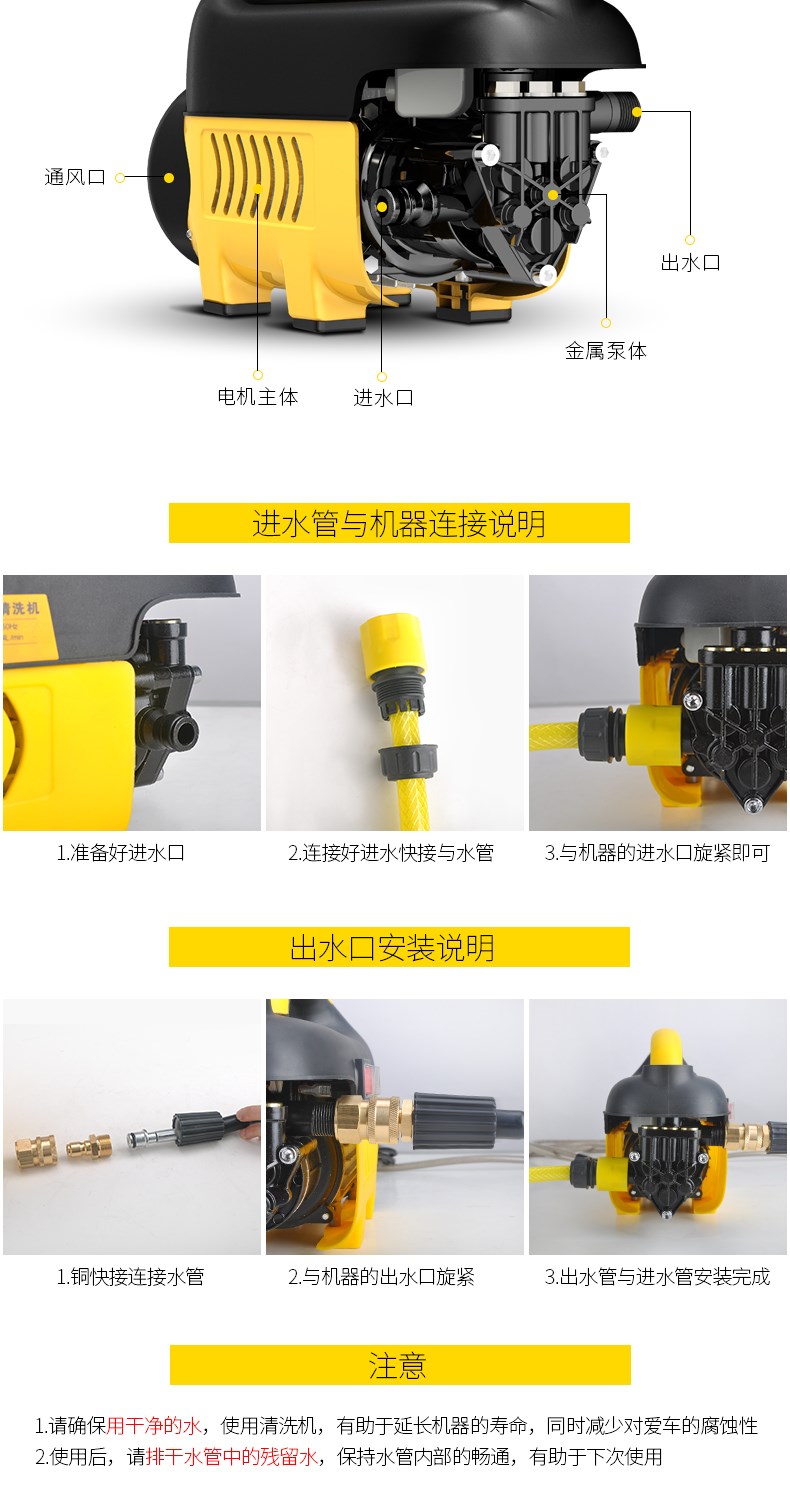 通风口

出水口

金属泵体

电机主体

进水口

进水管与机器连接说明

清洗机

1.准备好进水口

2.连接好进水快接与水管

3.与机器的进水口旋紧即可

出水口安装说明

1.铜快接连接水管

2.与机器的出水口旋紧

3.出水管与进水管安装完成

注意

1.请确保用干净的水，使用清洗机，有助于延长机器的寿命，同时减少对爱车的腐蚀性
2.使用后，请排干水管中的残留水，保持水管内部的畅通，有助于下次使用