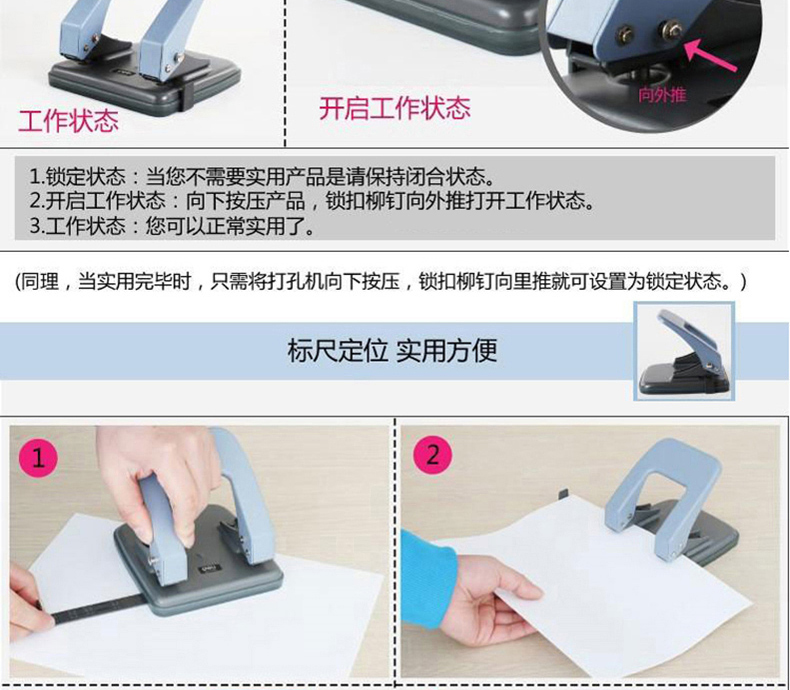 工作状态

开启工作状态

向外推

1.锁定状态：当您不需要实用产品是请保持闭合状态。
2.开启工作状态：向下按压产品，锁扣柳钉向外推打开工作状态。
3.工作状态：您可以正常实用了。

(同理，当实用完毕时，只需将打孔机向下按压，锁扣柳钉向里推就可设置为锁定状态。)

标尺定位 实用方便

1

2