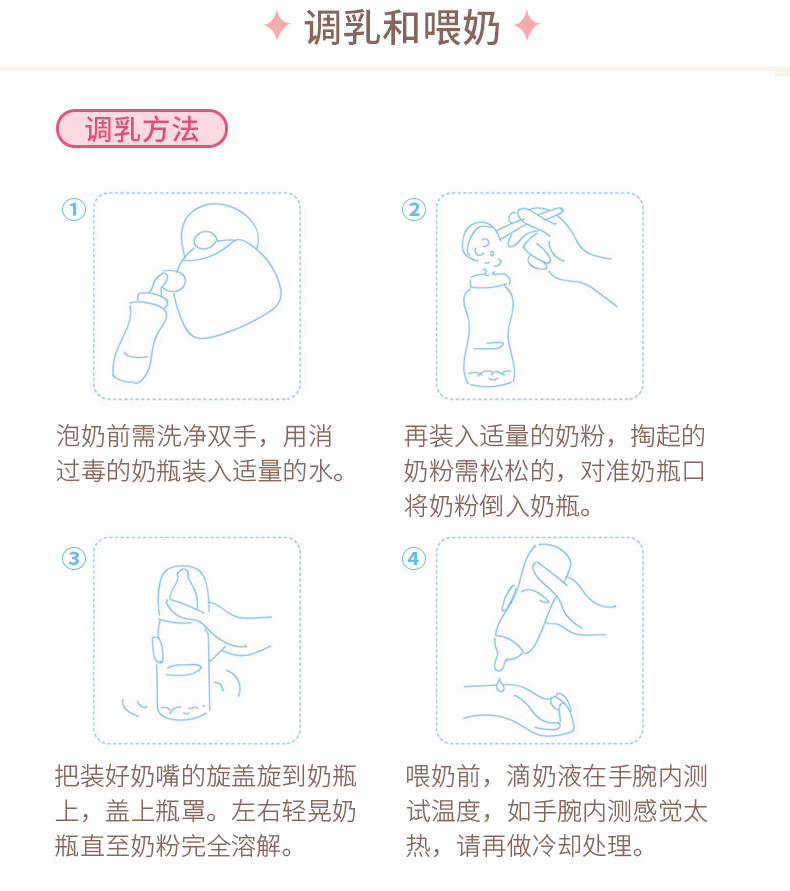 调乳和喂奶

调乳方法

①

泡奶前需洗净双手，用消过毒的奶瓶装入适量的水。

②

再装入适量的奶粉，掏起的奶粉需松松的，对准奶瓶口将奶粉倒入奶瓶。

③

把装好奶嘴的旋盖旋到奶瓶上，盖上瓶罩。左右轻晃奶瓶直至奶粉完全溶解。

④

喂奶前，滴奶液在手腕内测试温度，如手腕内测感觉太热，请再做冷却处理。