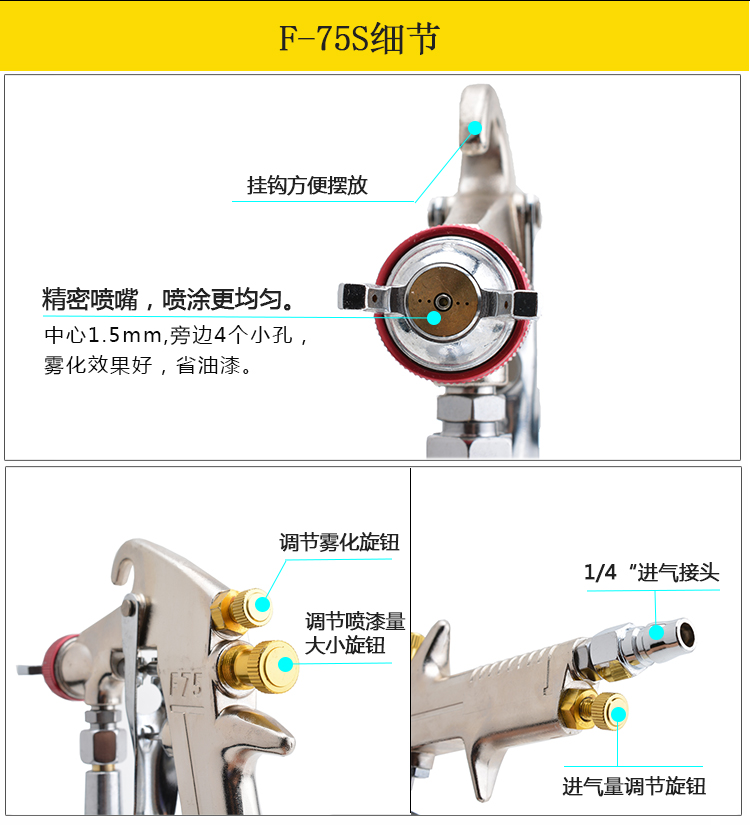 F-75S细节

挂钩方便摆放

精密喷嘴，喷涂更均匀。
中心1.5mm,旁边4个小孔，雾化效果好，省油漆。

调节雾化旋钮

调节喷漆量大小旋钮

F75

1/4“进气接头

进气量调节旋钮