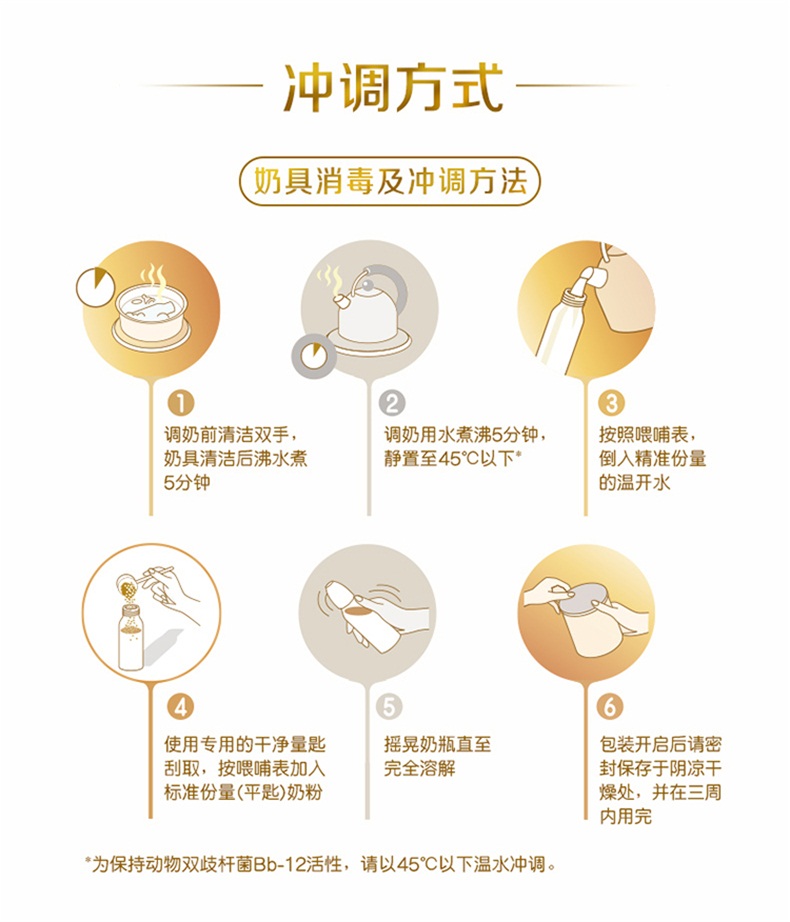 冲调方式

奶具消毒及冲调方法

1
调奶前清洁双手，奶具清洁后沸水煮5分钟

2
调奶用水煮沸5分钟，静置至45°C以下*

3
按照喂哺表，倒入精准份量的温开水

4
使用专用的干净量匙刮取，按喂哺表加入标准份量(平匙)奶粉

5
摇晃奶瓶直至完全溶解

6
包装开启后请密封保存于阴凉干燥处，并在三周内用完

*为保持动物双歧杆菌Bb-12活性，请以45°C以下温水冲调。