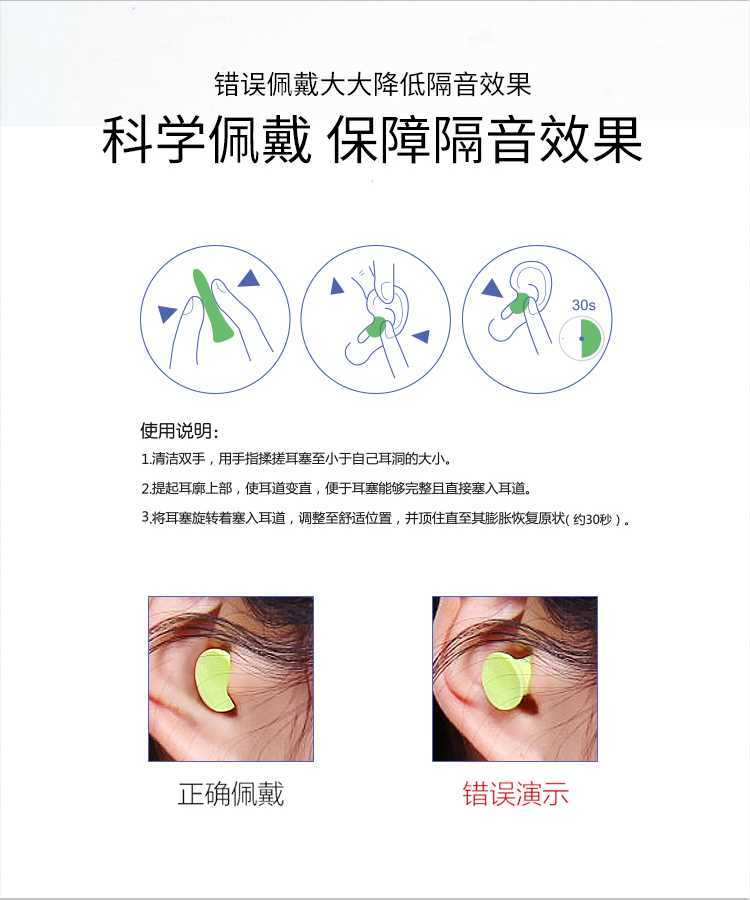 错误佩戴大大降低隔音效果

科学佩戴 保障隔音效果

30s

使用说明:

1.清洁双手，用手指揉搓耳塞至小于自己耳洞的大小。

2.提起耳廓上部，使耳道变直，便于耳塞能够完整且直接塞入耳道。

3.将耳塞旋转着塞入耳道，调整至舒适位置，并顶住直至其膨胀恢复原状(约30秒)。

正确佩戴

错误演示