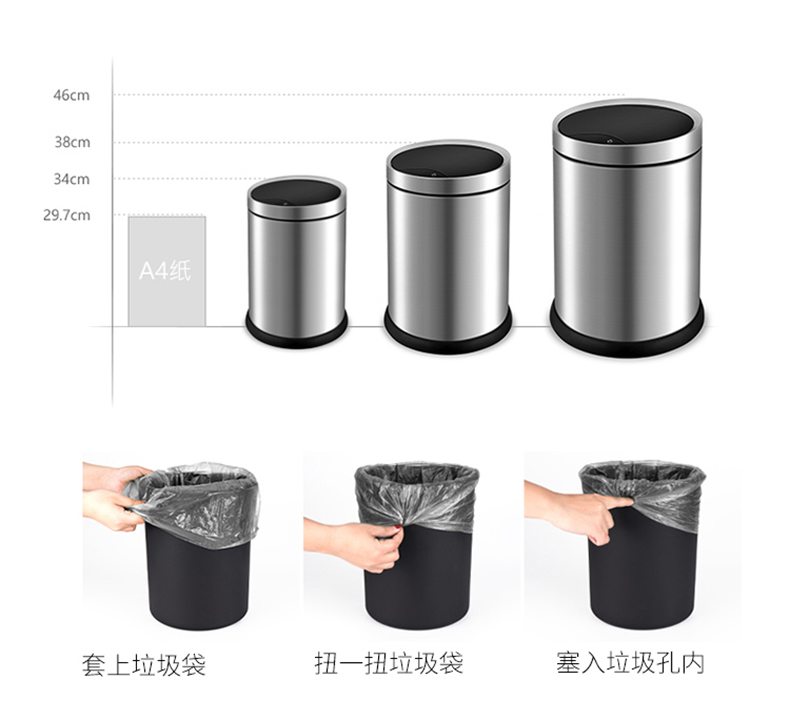 46cm
38cm
34cm
29.7cm
A4纸

套上垃圾袋
扭一扭垃圾袋
塞入垃圾孔内