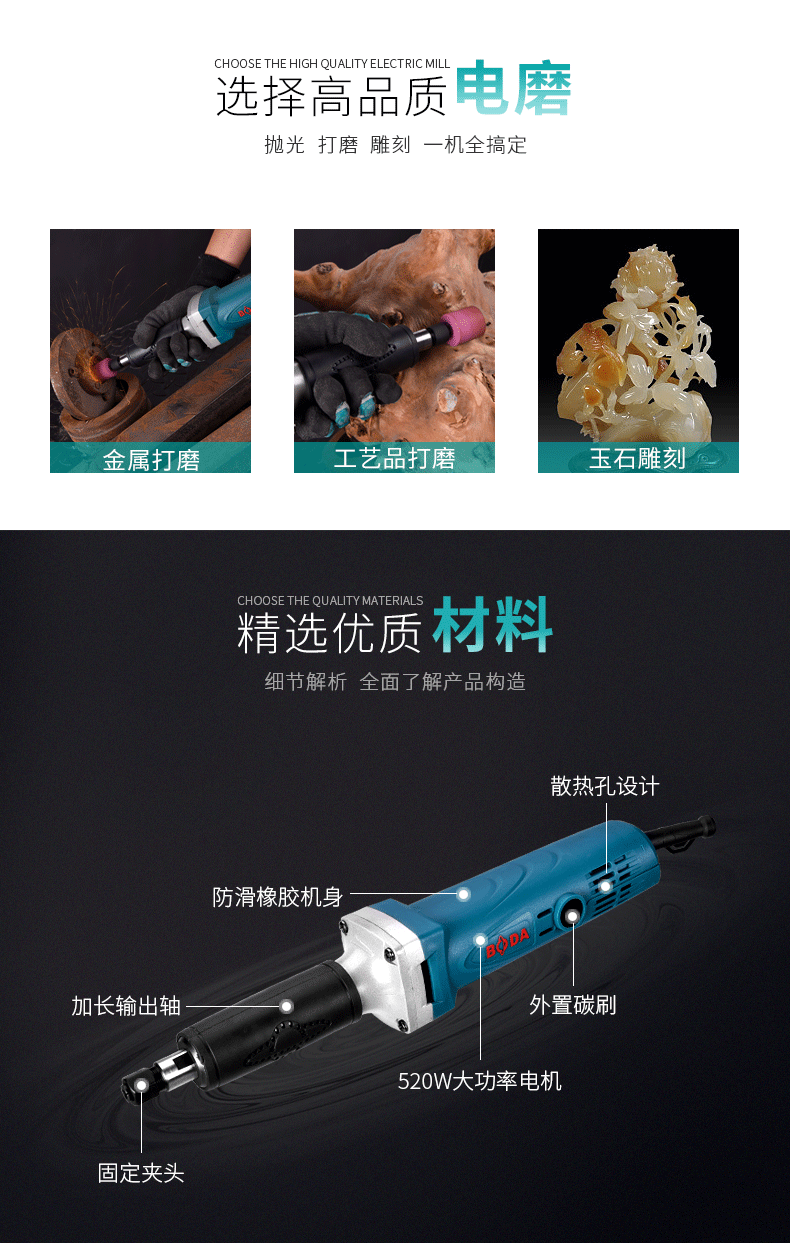 CHOOSE THE HIGH QUALITY ELECTRIC MILL
选择高品质电磨

抛光 打磨 雕刻 一机全搞定

金属打磨

工艺品打磨

玉石雕刻

CHOOSE THE QUALITY MATERIALS
精选优质材料

细节解析 全面了解产品构造

散热孔设计

防滑橡胶机身

BODA

加长输出轴

外置碳刷

520W大功率电机

固定夹头