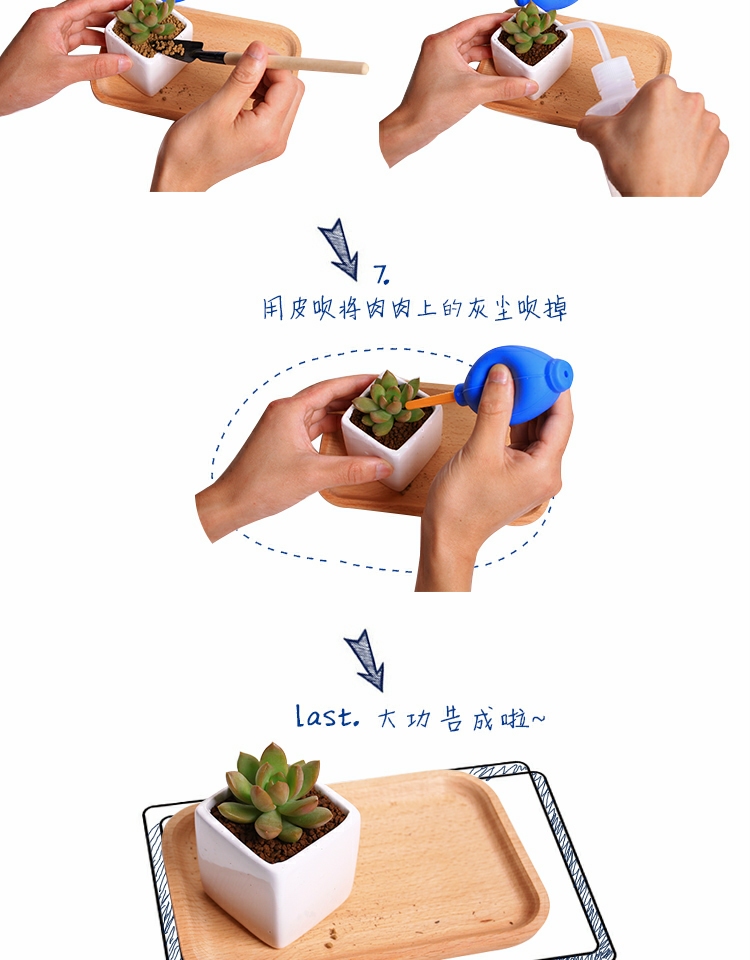 7.
用皮吹将肉肉上的灰尘吹掉

last. 大功告成啦~