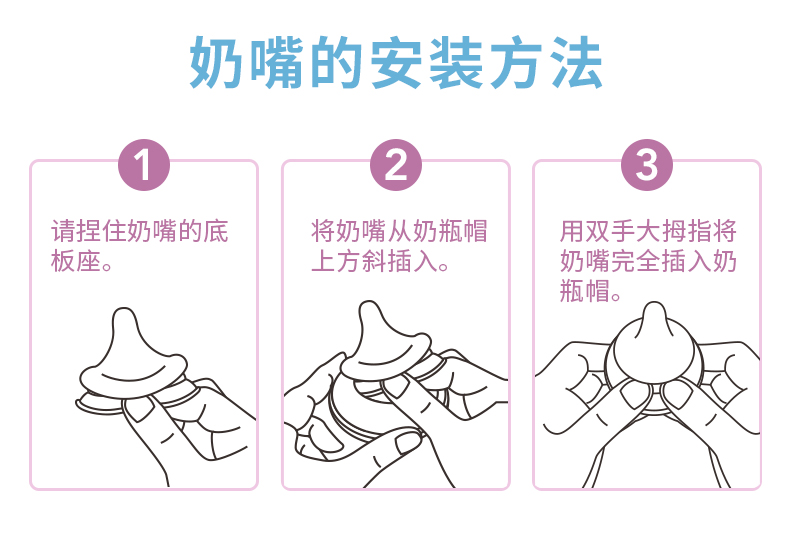 奶嘴的安装方法

1

请捏住奶嘴的底板座。

2

将奶嘴从奶瓶帽上方斜插入。

3

用双手大拇指将奶嘴完全插入奶瓶帽。