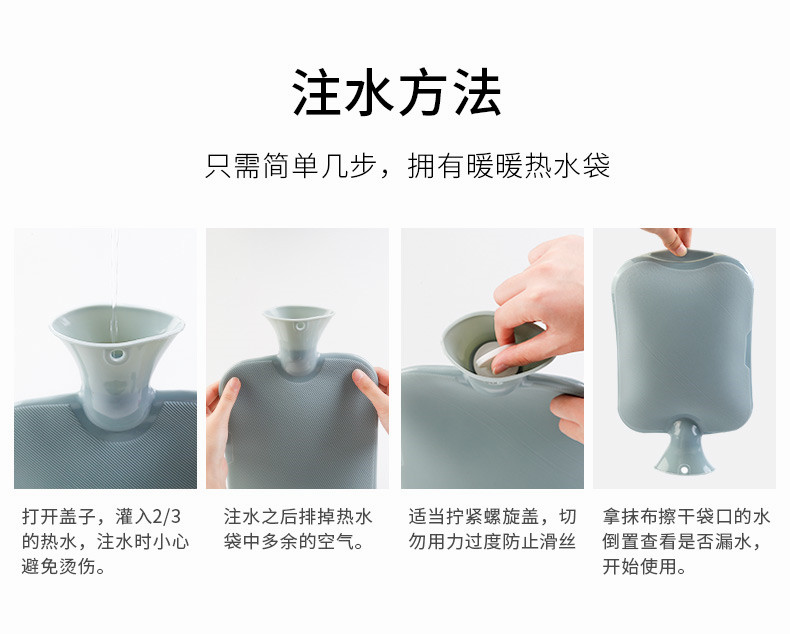 注水方法

只需简单几步，拥有暖暖热水袋

打开盖子，灌入2/3的热水，注水时小心避免烫伤。

注水之后排掉热水袋中多余的空气。

适当拧紧螺旋盖，切勿用力过度防止滑丝

拿抹布擦干袋口的水倒置查看是否漏水，开始使用。