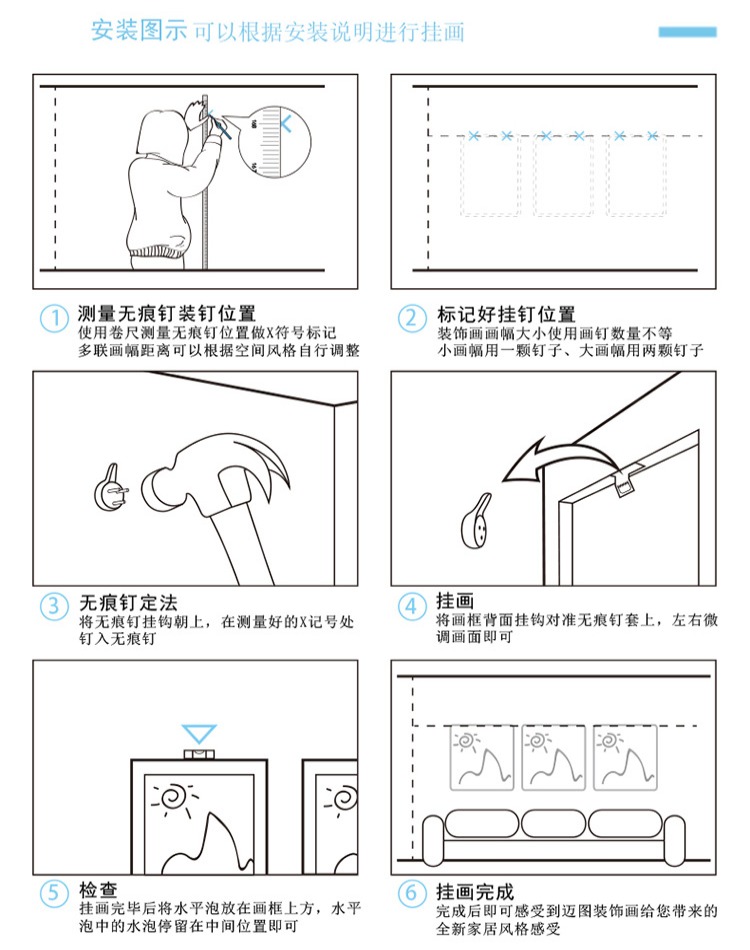 安装图示 可以根据安装说明进行挂画

①
测量无痕钉装钉位置
使用卷尺测量无痕钉位置做X符号标记
多联画幅距离可以根据空间风格自行调整

②
标记好挂钉位置
装饰画画幅大小使用画钉数量不等
小画幅用一颗钉子、大画幅用两颗钉子

③
无痕钉定法
将无痕钉挂钩朝上，在测量好的X记号处钉入无痕钉

④
挂画
将画框背面挂钩对准无痕钉套上，左右微调画面即可

⑤
检查
挂画完毕后将水平泡放在画框上方，水平泡中的水泡停留在中间位置即可

⑥
挂画完成
完成后即可感受到迈图装饰画给您带来的全新家居风格感受