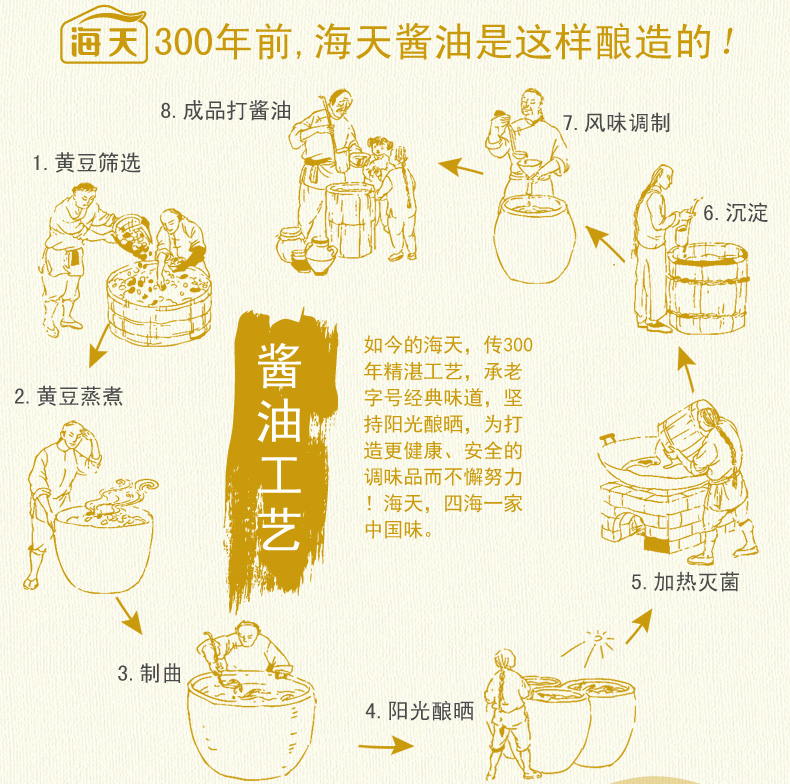 海天 300年前，海天酱油是这样酿造的！

1. 黄豆筛选

2. 黄豆蒸煮

3. 制曲

4. 阳光酿晒

5. 加热灭菌

6. 沉淀

7. 风味调制

8. 成品打酱油

酱油工艺

如今的海天，传300年精湛工艺，承老字号经典味道，坚持阳光酿晒，为打造更健康、安全的调味品而不懈努力！海天，四海一家中国味。