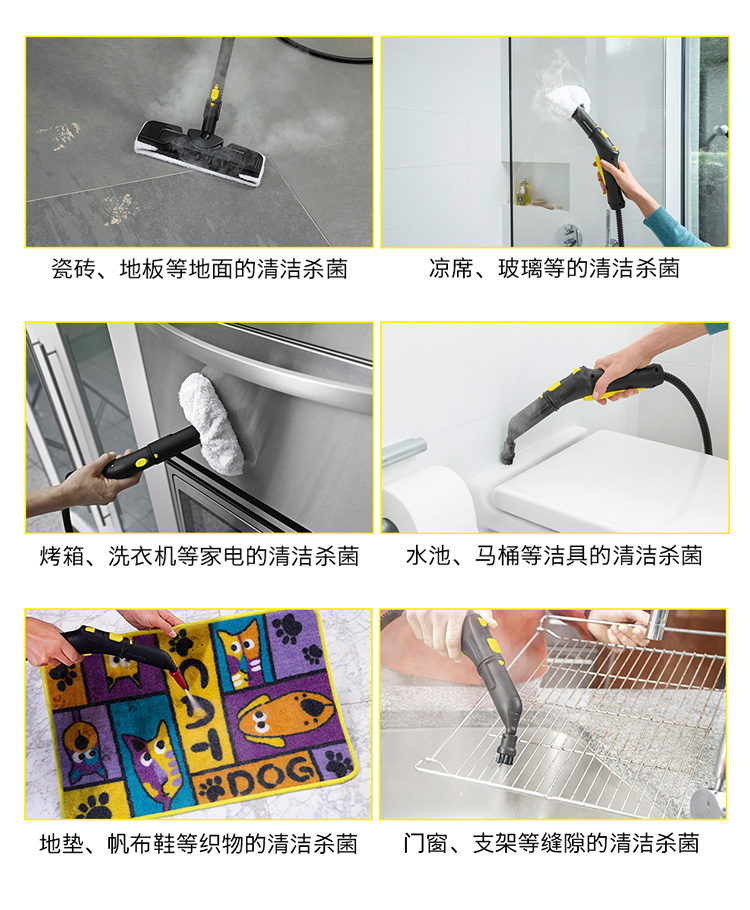 瓷砖、地板等地面的清洁杀菌

凉席、玻璃等的清洁杀菌

烤箱、洗衣机等家电的清洁杀菌

水池、马桶等洁具的清洁杀菌

CAT
DOG

地垫、帆布鞋等织物的清洁杀菌

门窗、支架等缝隙的清洁杀菌