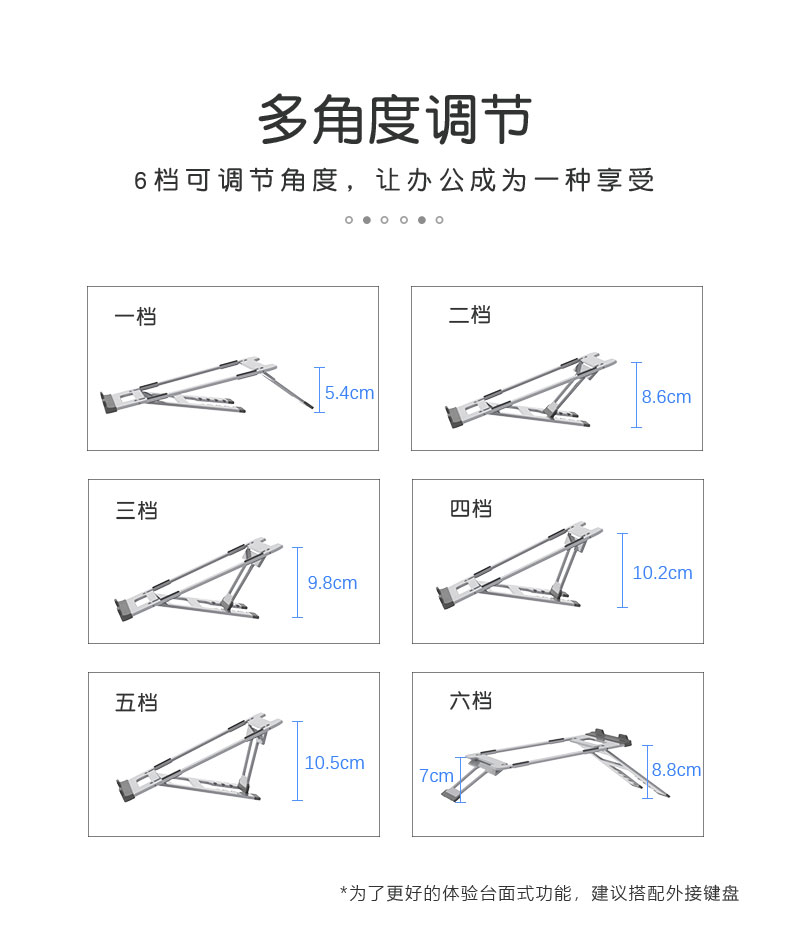 多角度调节

6档可调节角度，让办公成为一种享受

一档

5.4cm

二档

8.6cm

三档

9.8cm

四档

10.2cm

五档

10.5cm

六档

7cm

8.8cm

*为了更好的体验台面式功能，建议搭配外接键盘