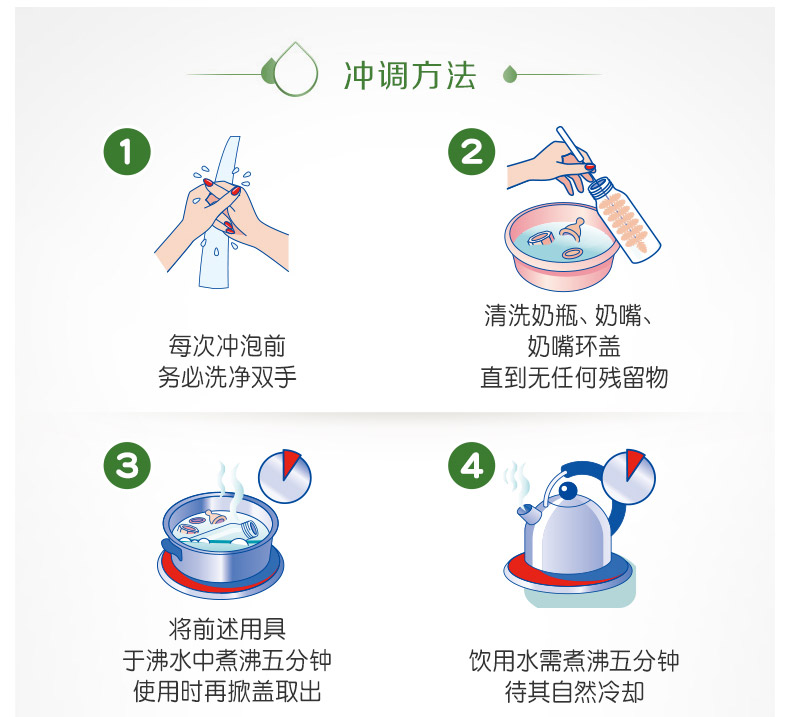 冲调方法

1

每次冲泡前
务必洗净双手

2

清洗奶瓶、奶嘴、
奶嘴环盖
直到无任何残留物

3

将前述用具
于沸水中煮沸五分钟
使用时再掀盖取出

4

饮用水需煮沸五分钟
待其自然冷却