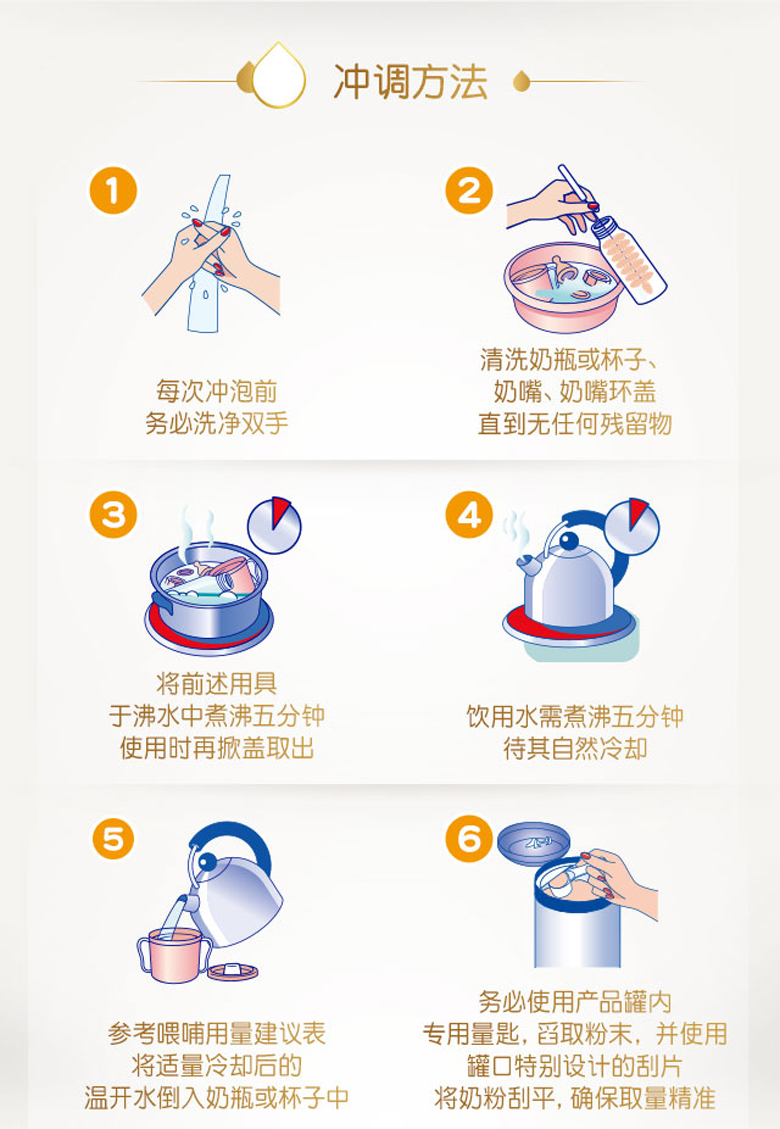 冲调方法

1
每次冲泡前
务必洗净双手

2
清洗奶瓶或杯子、
奶嘴、奶嘴环盖
直到无任何残留物

3
将前述用具
于沸水中煮沸五分钟
使用时再掀盖取出

4
饮用水需煮沸五分钟
待其自然冷却

5
参考喂哺用量建议表
将适量冷却后的
温开水倒入奶瓶或杯子中

6
务必使用产品罐内
专用量匙，舀取粉末，并使用
罐口特别设计的刮片
将奶粉刮平，确保取量精准