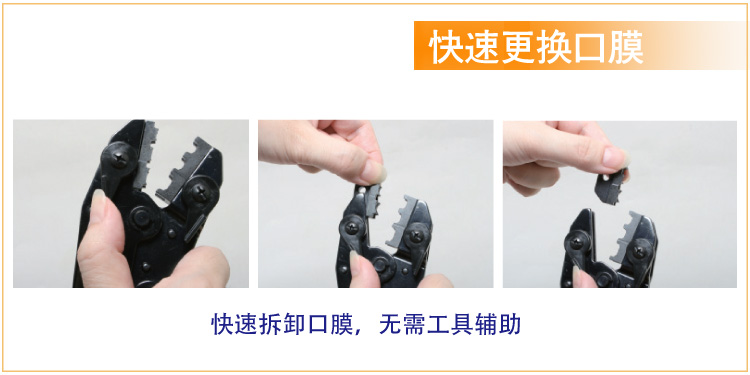 快速更换口膜

快速拆卸口膜，无需工具辅助