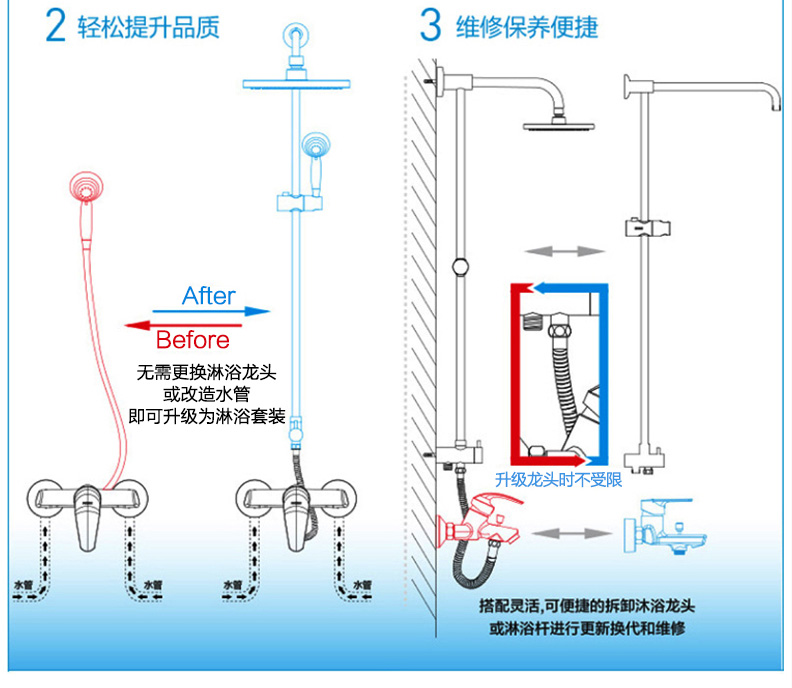 2 轻松提升品质

After

Before

无需更换淋浴龙头
或改造水管
即可升级为淋浴套装

水管

水管

水管

水管

3 维修保养便捷

升级龙头时不受限

搭配灵活,可便捷的拆卸沐浴龙头
或淋浴杆进行更新换代和维修