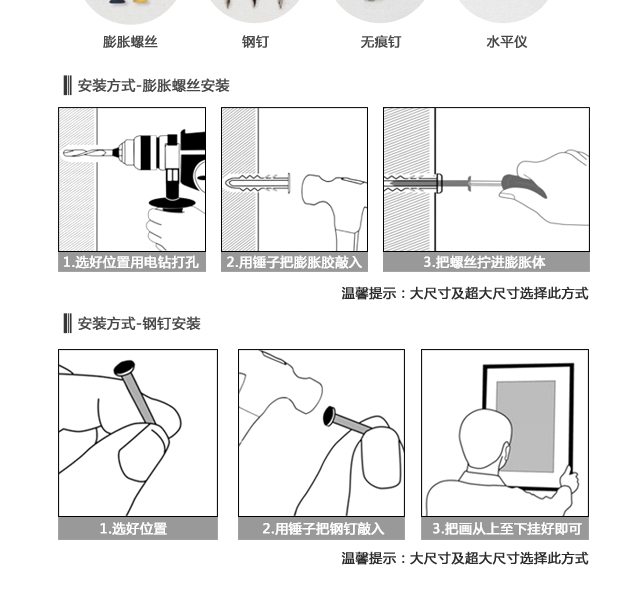 膨胀螺丝　钢钉　无痕钉　水平仪

安装方式-膨胀螺丝安装

1.选好位置用电钻打孔

2.用锤子把膨胀胶敲入

3.把螺丝拧进膨胀体

温馨提示：大尺寸及超大尺寸选择此方式

安装方式-钢钉安装

1.选好位置

2.用锤子把钢钉敲入

3.把画从上至下挂好即可

温馨提示：大尺寸及超大尺寸选择此方式