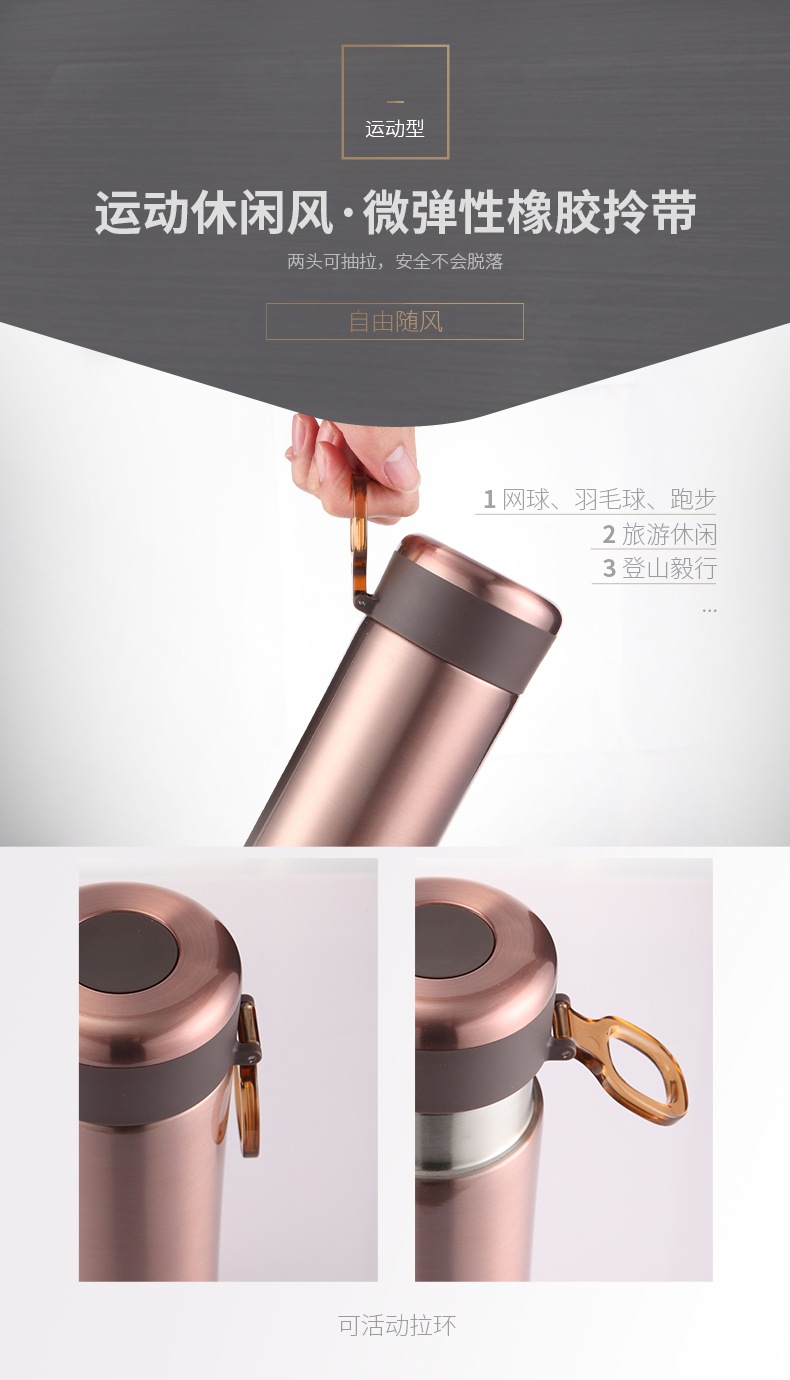 运动型

运动休闲风·微弹性橡胶拎带

两头可抽拉，安全不会脱落

自由随风

1 网球、羽毛球、跑步
2 旅游休闲
3 登山毅行
...

可活动拉环