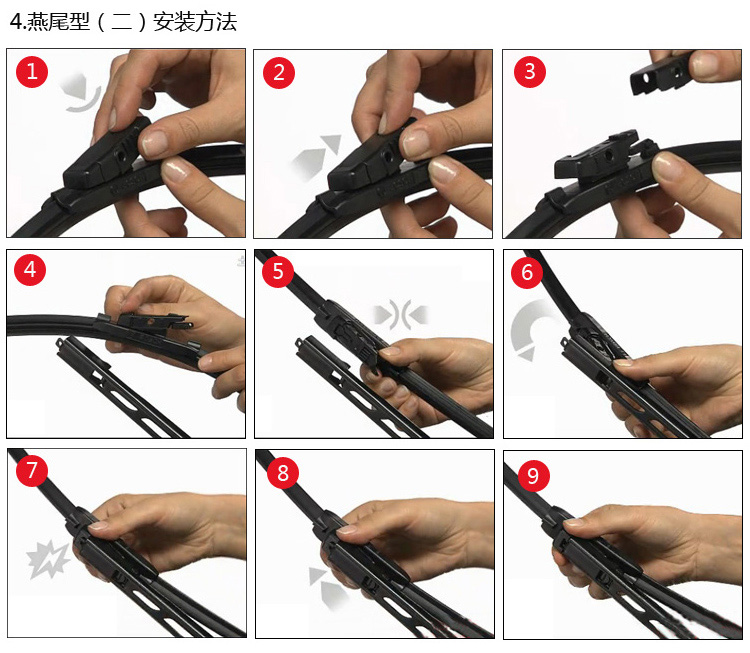 4.燕尾型（二）安装方法

1

2

3

4

5

6

7

8

9