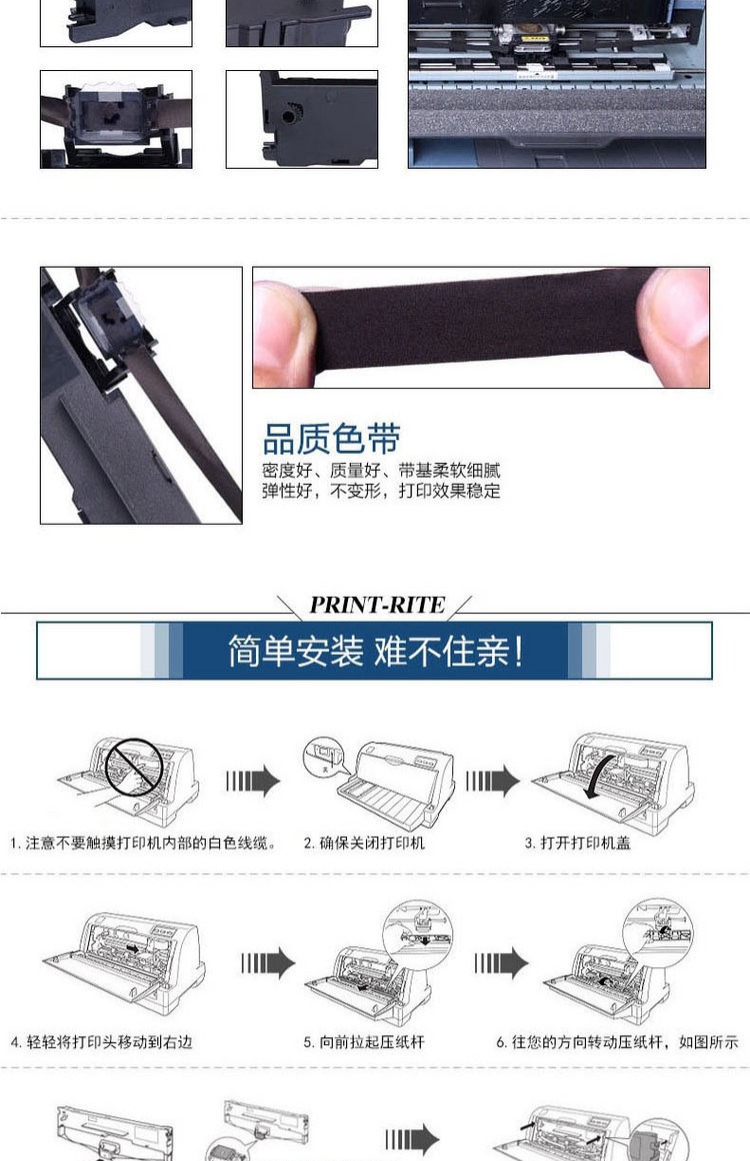 品质色带
密度好、质量好、带基柔软细腻
弹性好，不变形，打印效果稳定

PRINT-RITE
简单安装 难不住亲!

1. 注意不要触摸打印机内部的白色线缆。
2. 确保关闭打印机
3. 打开打印机盖

4. 轻轻将打印头移动到右边
5. 向前拉起压纸杆
6. 往您的方向转动压纸杆，如图所示