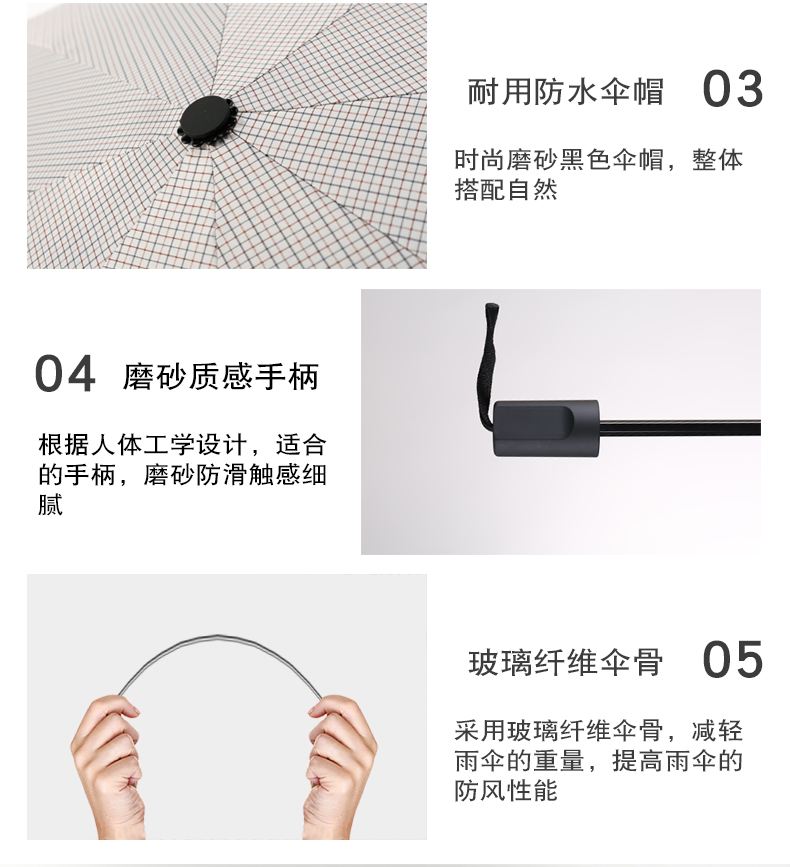 耐用防水伞帽 03

时尚磨砂黑色伞帽，整体搭配自然

04 磨砂质感手柄

根据人体工学设计，适合的手柄，磨砂防滑触感细腻

玻璃纤维伞骨 05

采用玻璃纤维伞骨，减轻雨伞的重量，提高雨伞的防风性能