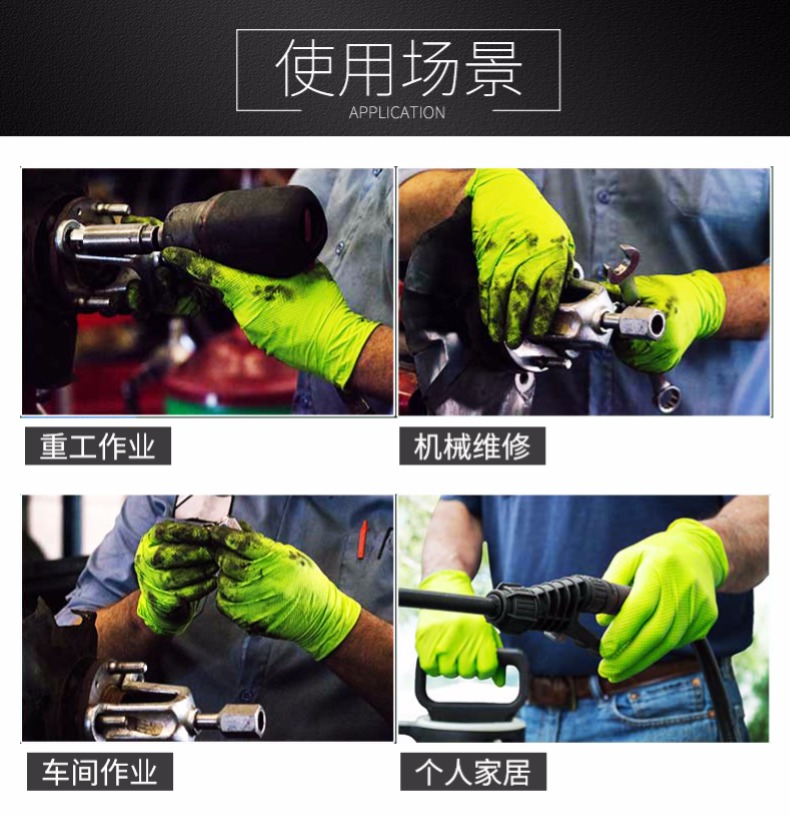 使用场景
APPLICATION

重工作业

机械维修

车间作业

个人家居