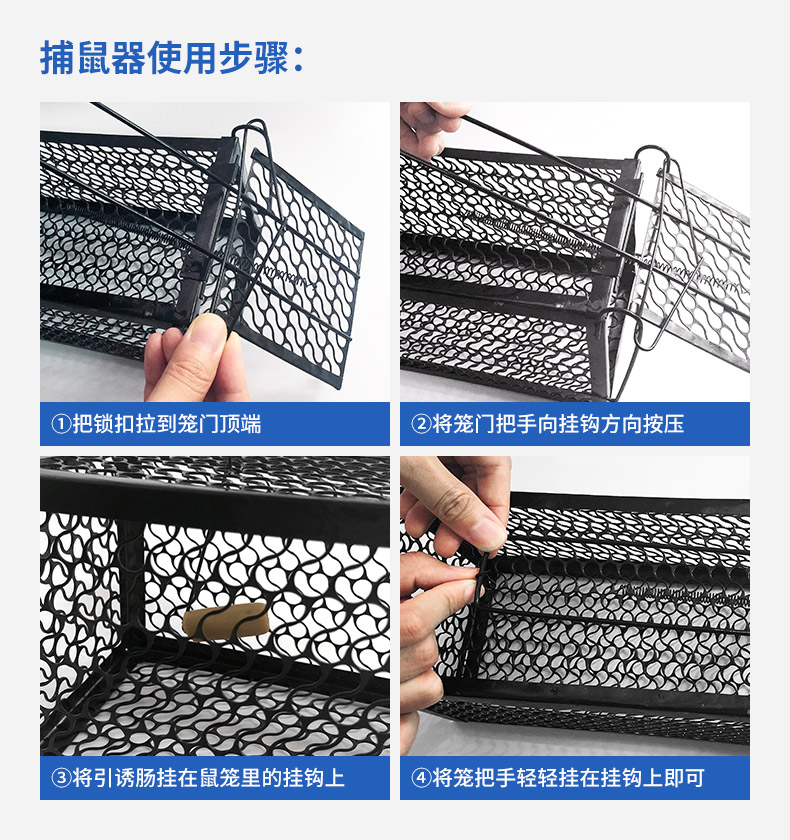 捕鼠器使用步骤：

①把锁扣拉到笼门顶端

②将笼门把手向挂钩方向按压

③将引诱肠挂在鼠笼里的挂钩上

④将笼把手轻轻挂在挂钩上即可