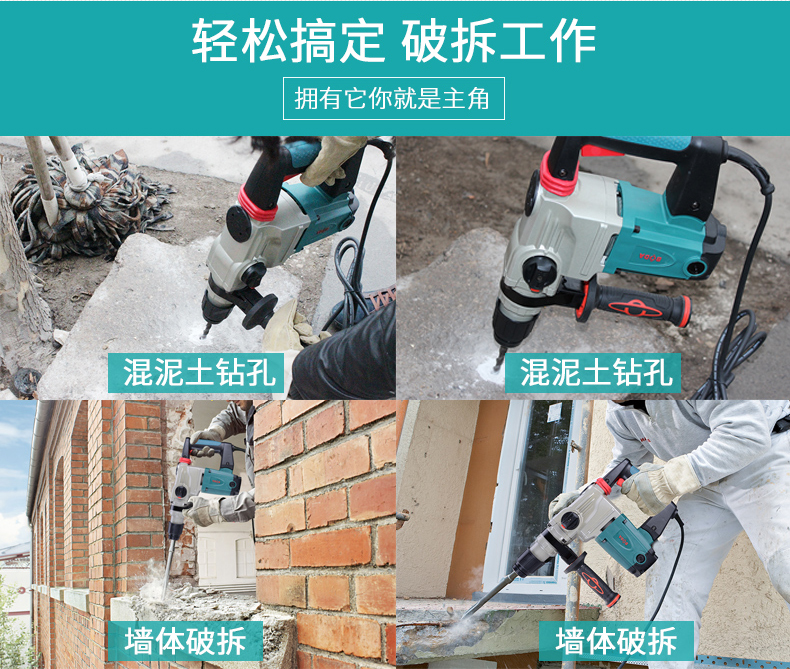 轻松搞定 破拆工作

拥有它你就是主角

混泥土钻孔

混泥土钻孔

墙体破拆

墙体破拆