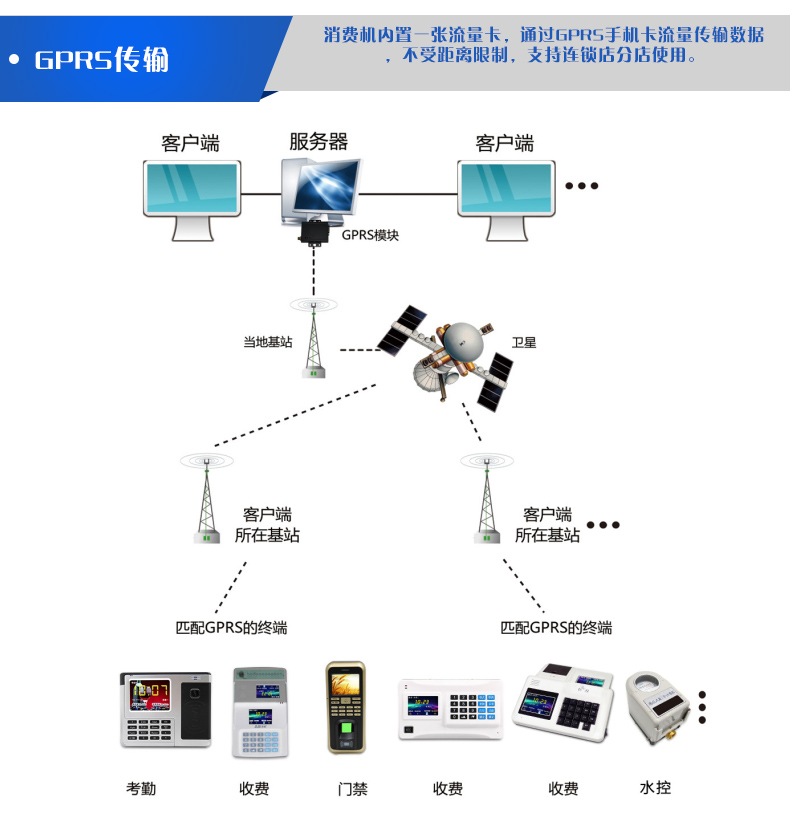 • GPRS传输

消费机内置一张流量卡，通过GPRS手机卡流量传输数据，不受距离限制，支持连锁店分店使用。

客户端

服务器

客户端

GPRS模块

当地基站

卫星

客户端
所在基站

客户端
所在基站

匹配GPRS的终端

匹配GPRS的终端

考勤

收费

门禁

收费

收费

水控