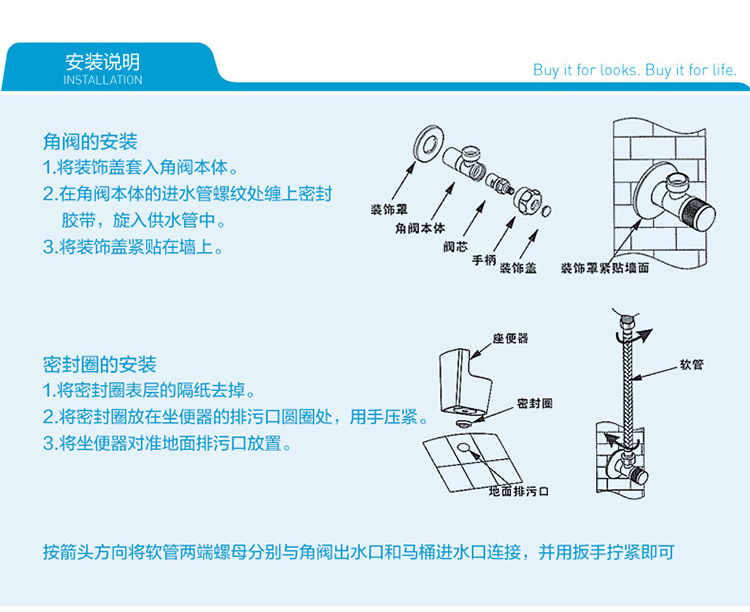 安装说明
INSTALLATION

Buy it for looks. Buy it for life.

角阀的安装
1.将装饰盖套入角阀本体。
2.在角阀本体的进水管螺纹处缠上密封胶带，旋入供水管中。
3.将装饰盖紧贴在墙上。

装饰罩
角阀本体
阀芯
手柄
装饰盖
装饰罩紧贴墙面

密封圈的安装
1.将密封圈表层的隔纸去掉。
2.将密封圈放在坐便器的排污口圆圈处，用手压紧。
3.将坐便器对准地面排污口放置。

座便器
密封圈
地面排污口
软管

按箭头方向将软管两端螺母分别与角阀出水口和马桶进水口连接，并用扳手拧紧即可