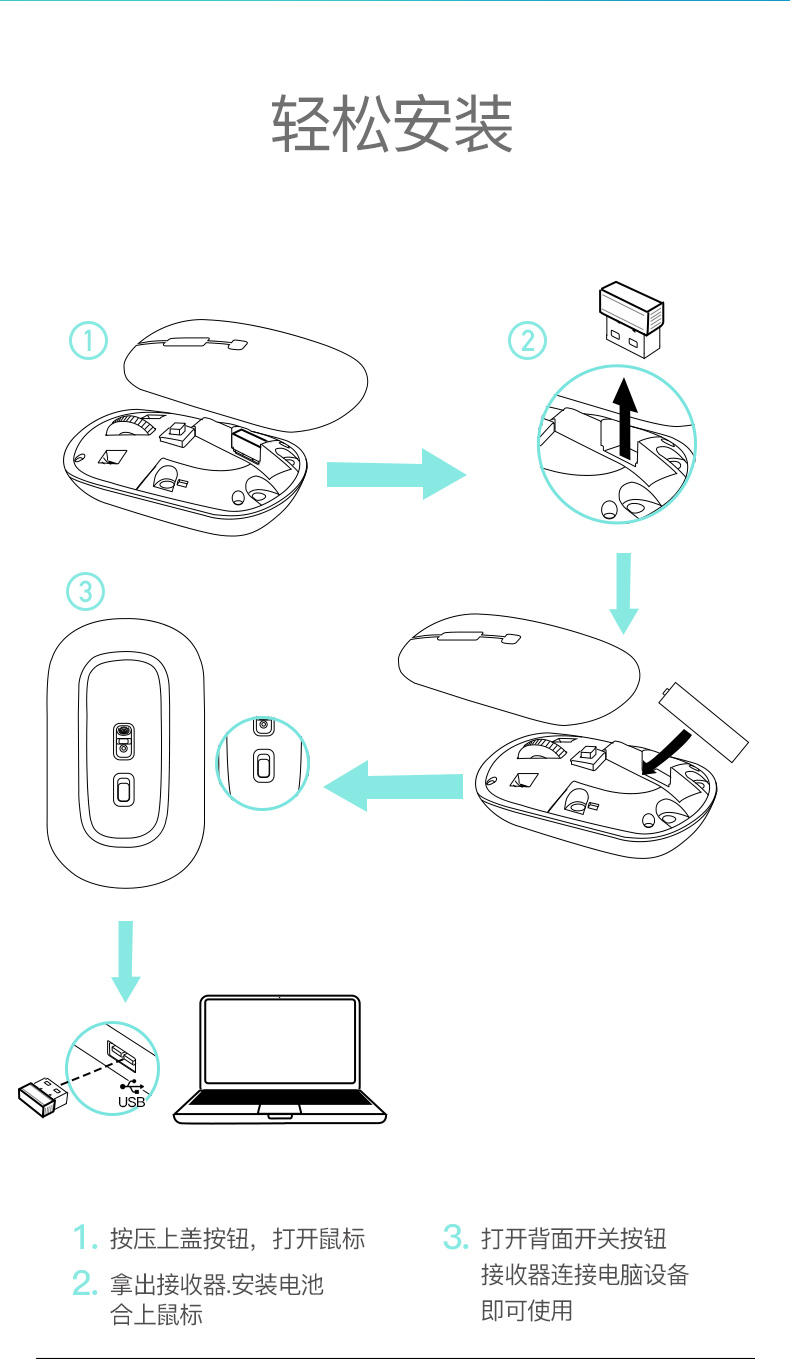 轻松安装

1

2

3

USB

1. 按压上盖按钮，打开鼠标

2. 拿出接收器.安装电池
合上鼠标

3. 打开背面开关按钮
接收器连接电脑设备
即可使用