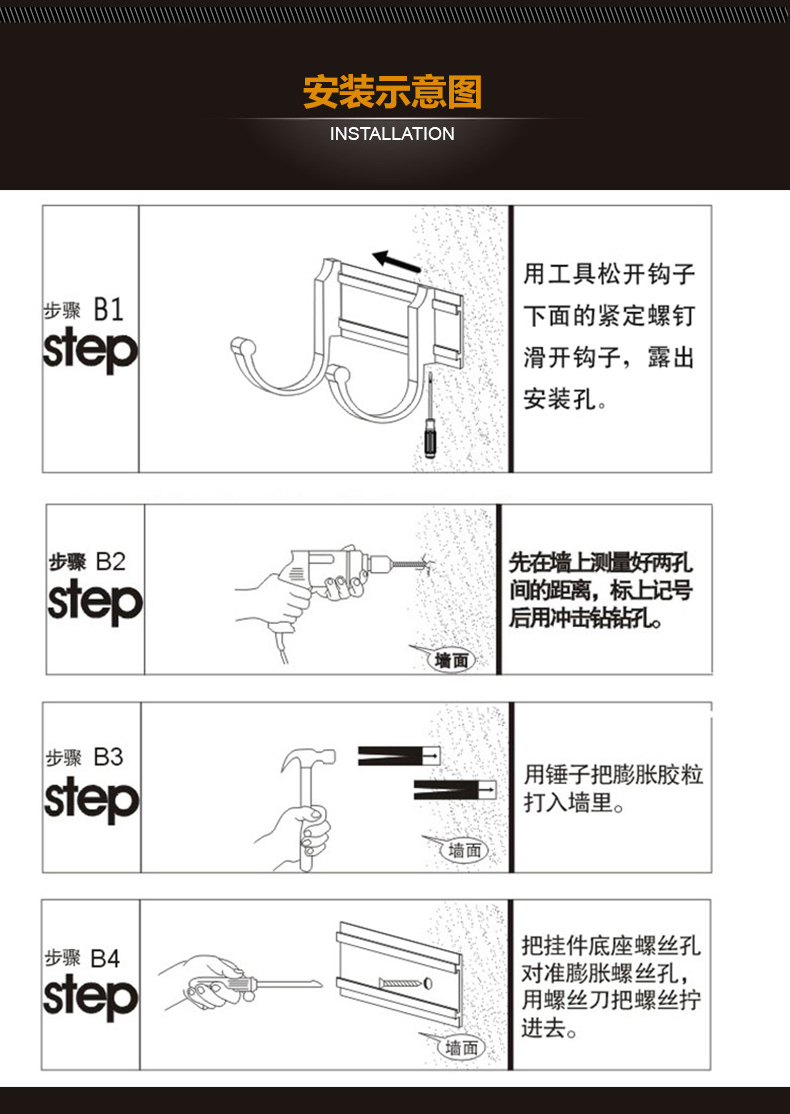 安装示意图

INSTALLATION

步骤 B1
step

用工具松开钩子下面的紧定螺钉滑开钩子，露出安装孔。

步骤 B2
step

墙面

先在墙上测量好两孔间的距离，标上记号后用冲击钻钻孔。

步骤 B3
step

墙面

用锤子把膨胀胶粒打入墙里。

步骤 B4
step

墙面

把挂件底座螺丝孔对准膨胀螺丝孔，用螺丝刀把螺丝拧进去。