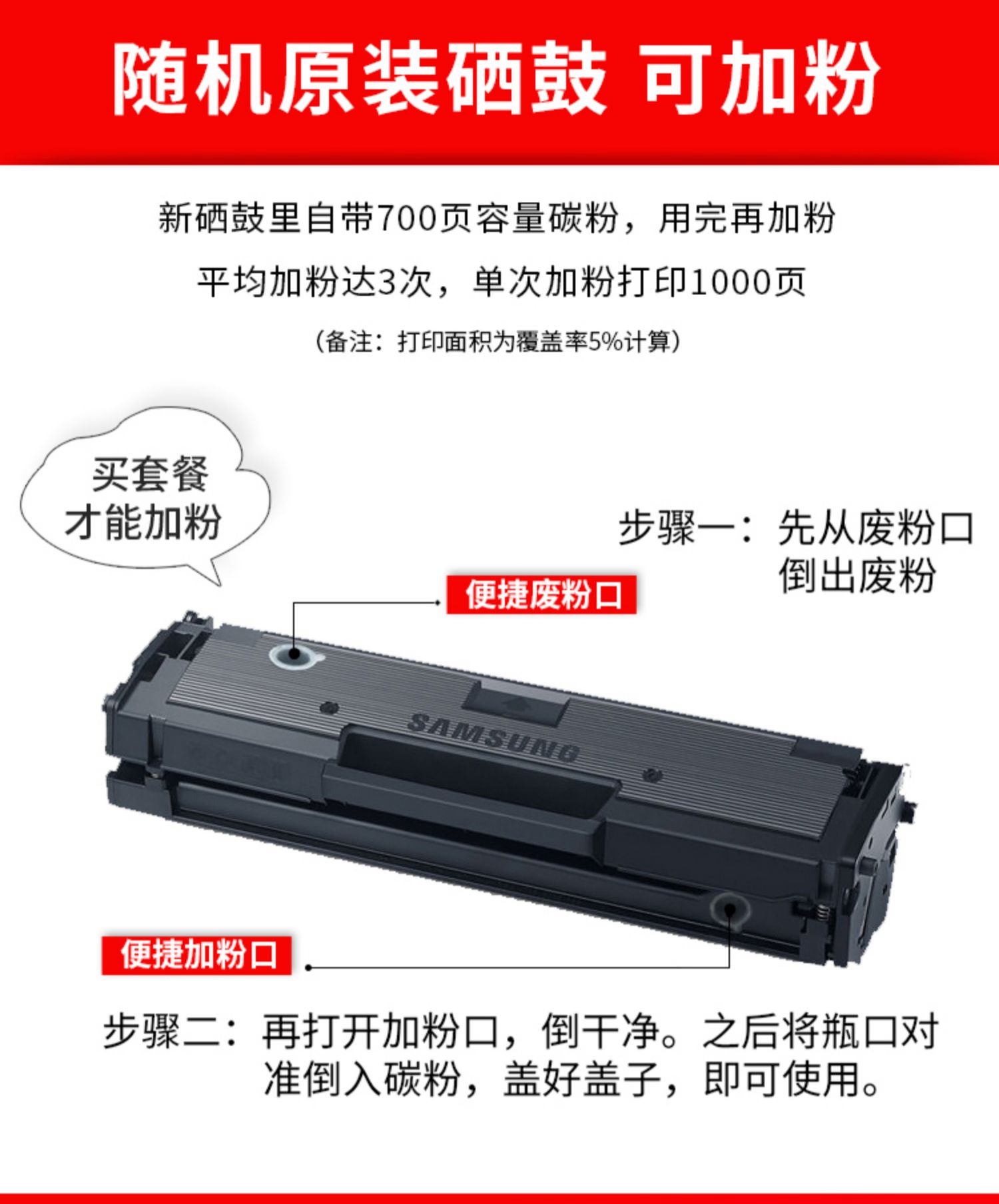 随机原装硒鼓 可加粉

新硒鼓里自带700页容量碳粉，用完再加粉

平均加粉达3次，单次加粉打印1000页

（备注：打印面积为覆盖率5%计算）

买套餐
才能加粉

步骤一：先从废粉口倒出废粉

便捷废粉口

SAMSUNG

便捷加粉口

步骤二：再打开加粉口，倒干净。之后将瓶口对准倒入碳粉，盖好盖子，即可使用。