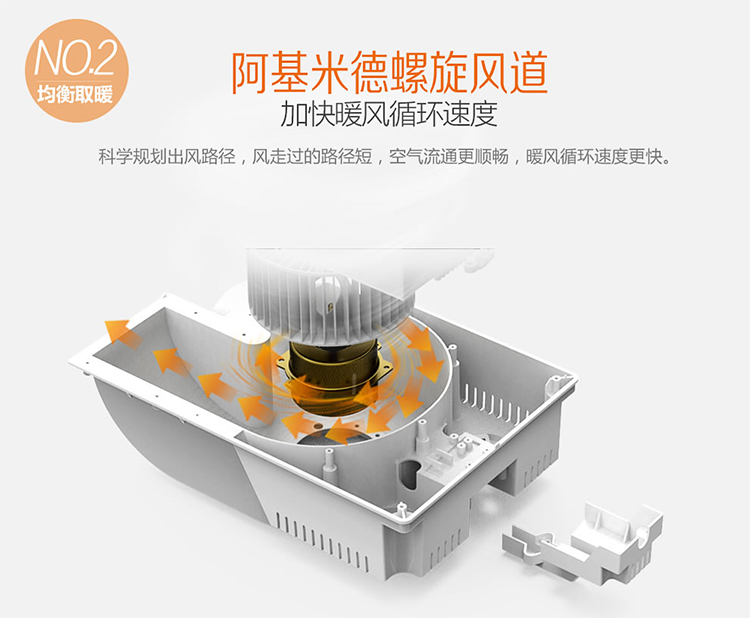 NO.2
均衡取暖

阿基米德螺旋风道
加快暖风循环速度

科学规划出风路径，风走过的路径短，空气流通更顺畅，暖风循环速度更快。