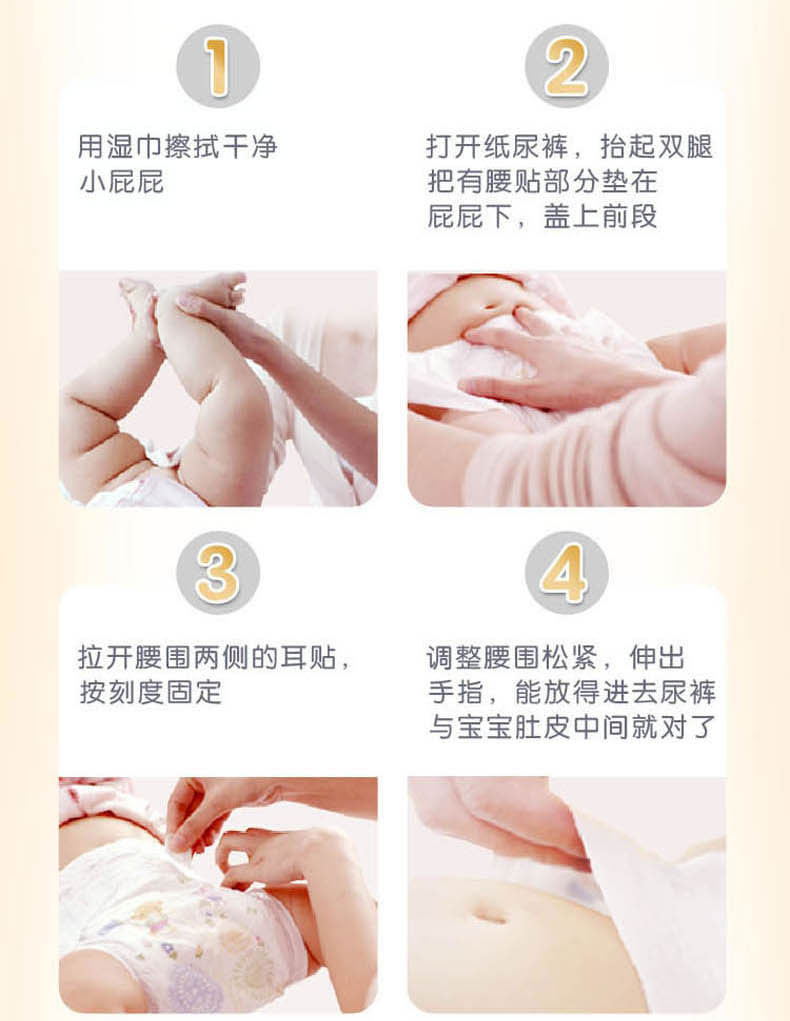 1

用湿巾擦拭干净小屁屁

2

打开纸尿裤，抬起双腿把有腰贴部分垫在屁屁下，盖上前段

3

拉开腰围两侧的耳贴，按刻度固定

4

调整腰围松紧，伸出手指，能放得进去尿裤与宝宝肚皮中间就对了