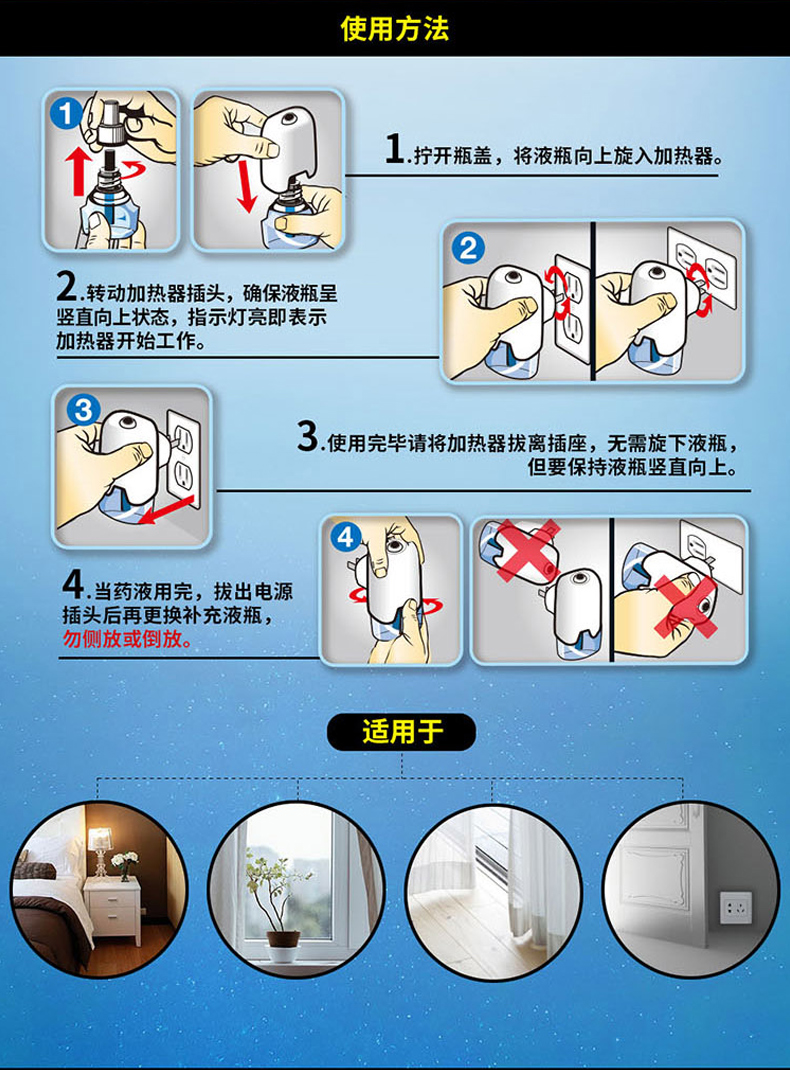 使用方法

1

1.拧开瓶盖，将液瓶向上旋入加热器。

2

2.转动加热器插头，确保液瓶呈竖直向上状态，指示灯亮即表示加热器开始工作。

3

3.使用完毕请将加热器拔离插座，无需旋下液瓶，但要保持液瓶竖直向上。

4

4.当药液用完，拔出电源插头后再更换补充液瓶，勿侧放或倒放。

适用于