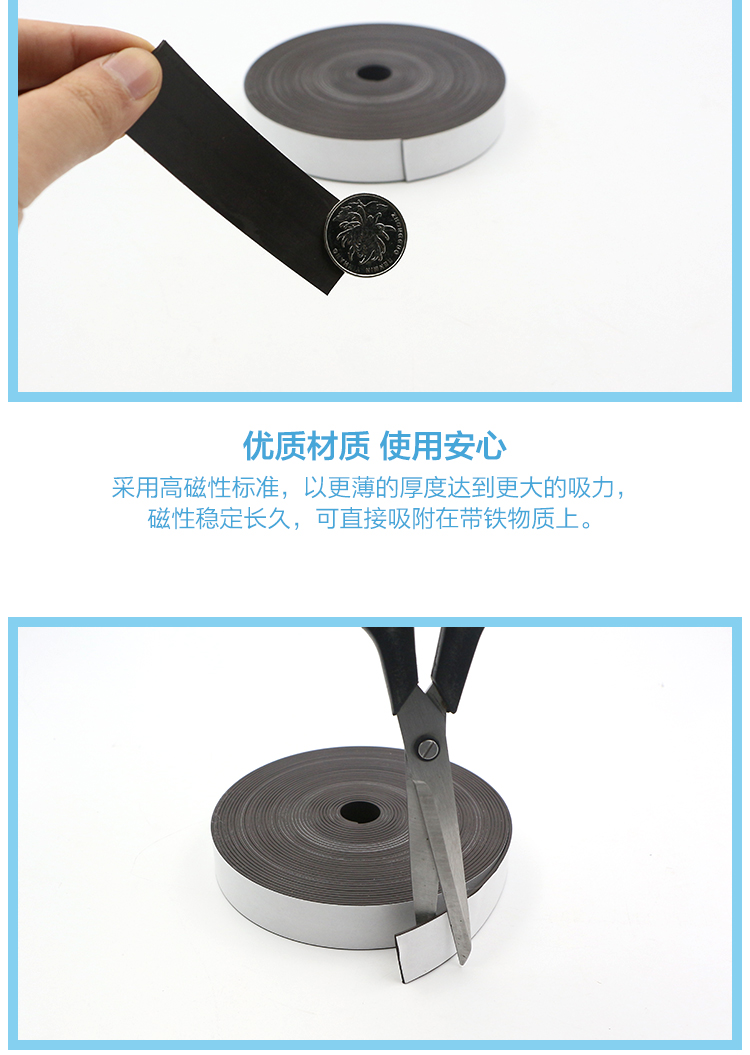 优质材质 使用安心

采用高磁性标准，以更薄的厚度达到更大的吸力，磁性稳定长久，可直接吸附在带铁物质上。