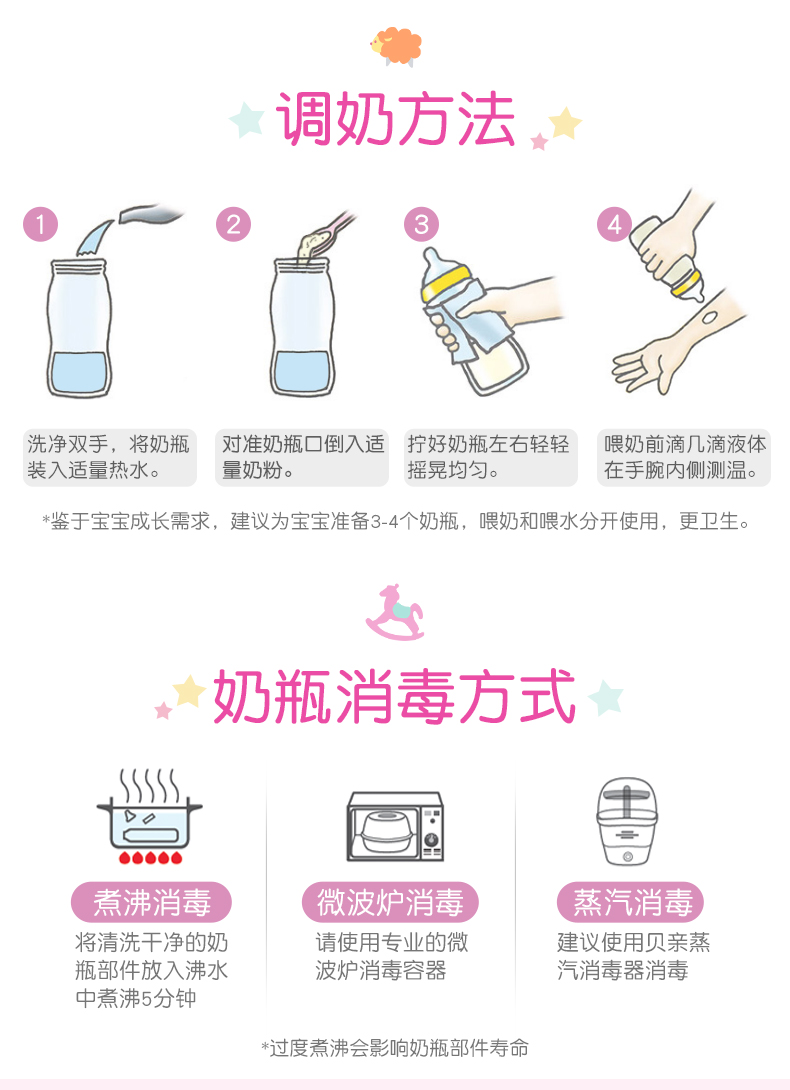 调奶方法

1
洗净双手，将奶瓶装入适量热水。

2
对准奶瓶口倒入适量奶粉。

3
拧好奶瓶左右轻轻摇晃均匀。

4
喂奶前滴几滴液体在手腕内侧测温。

*鉴于宝宝成长需求，建议为宝宝准备3-4个奶瓶，喂奶和喂水分开使用，更卫生。

奶瓶消毒方式

煮沸消毒
将清洗干净的奶瓶部件放入沸水中煮沸5分钟

微波炉消毒
请使用专业的微波炉消毒容器

蒸汽消毒
建议使用贝亲蒸汽消毒器消毒

*过度煮沸会影响奶瓶部件寿命