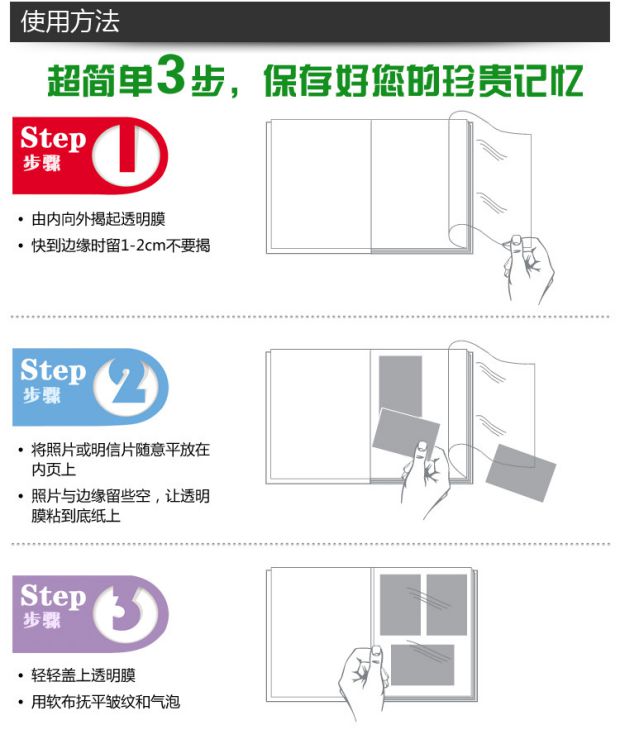 使用方法

超简单3步，保存好您的珍贵记忆

Step 步骤 1

• 由内向外揭起透明膜
• 快到边缘时留1-2cm不要揭

Step 步骤 2

• 将照片或明信片随意平放在内页上
• 照片与边缘留些空，让透明膜粘到底纸上

Step 步骤 3

• 轻轻盖上透明膜
• 用软布抚平皱纹和气泡