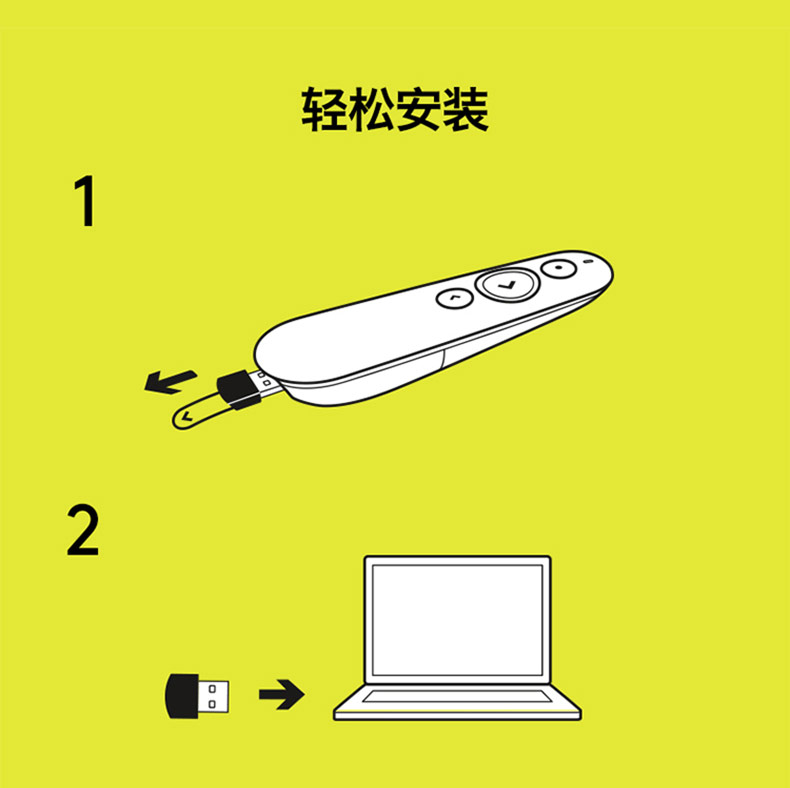 轻松安装

1

2