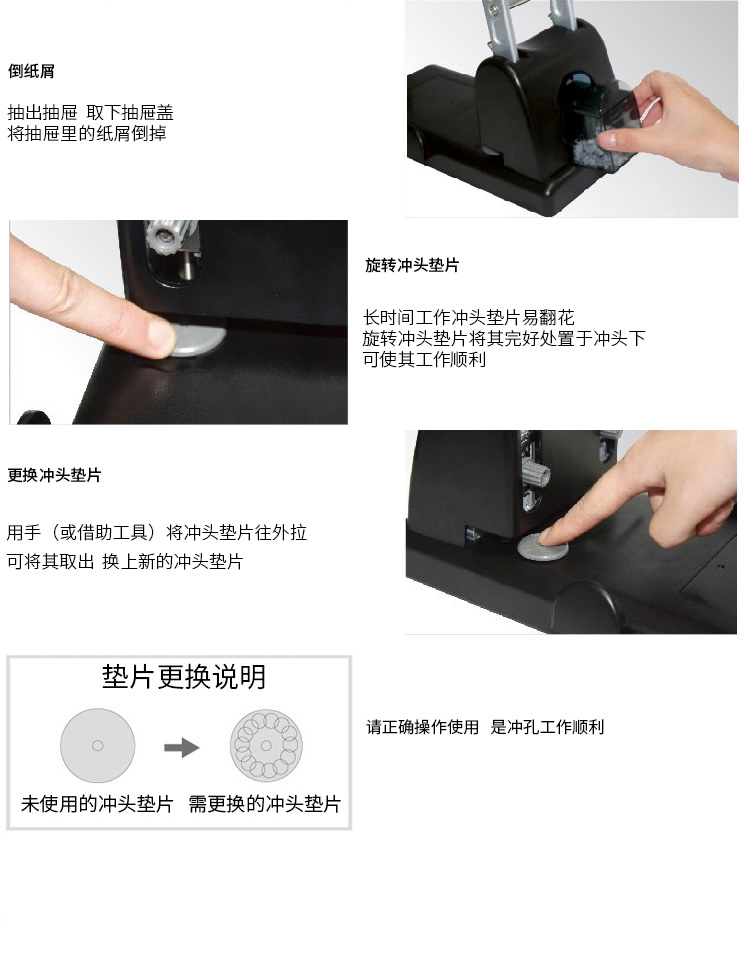 倒纸屑

抽出抽屉 取下抽屉盖
将抽屉里的纸屑倒掉

旋转冲头垫片

长时间工作冲头垫片易翻花
旋转冲头垫片将其完好处置于冲头下
可使其工作顺利

更换冲头垫片

用手（或借助工具）将冲头垫片往外拉
可将其取出 换上新的冲头垫片

垫片更换说明

未使用的冲头垫片 需更换的冲头垫片

请正确操作使用 是冲孔工作顺利