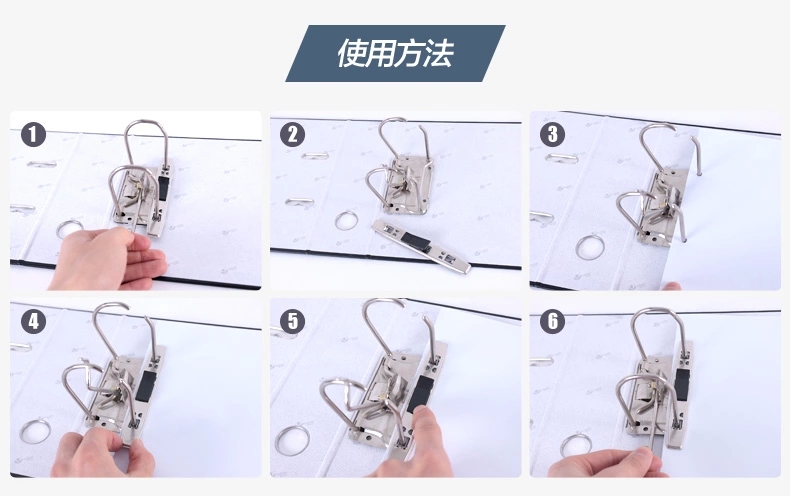 使用方法

1

2

3

4

5

6