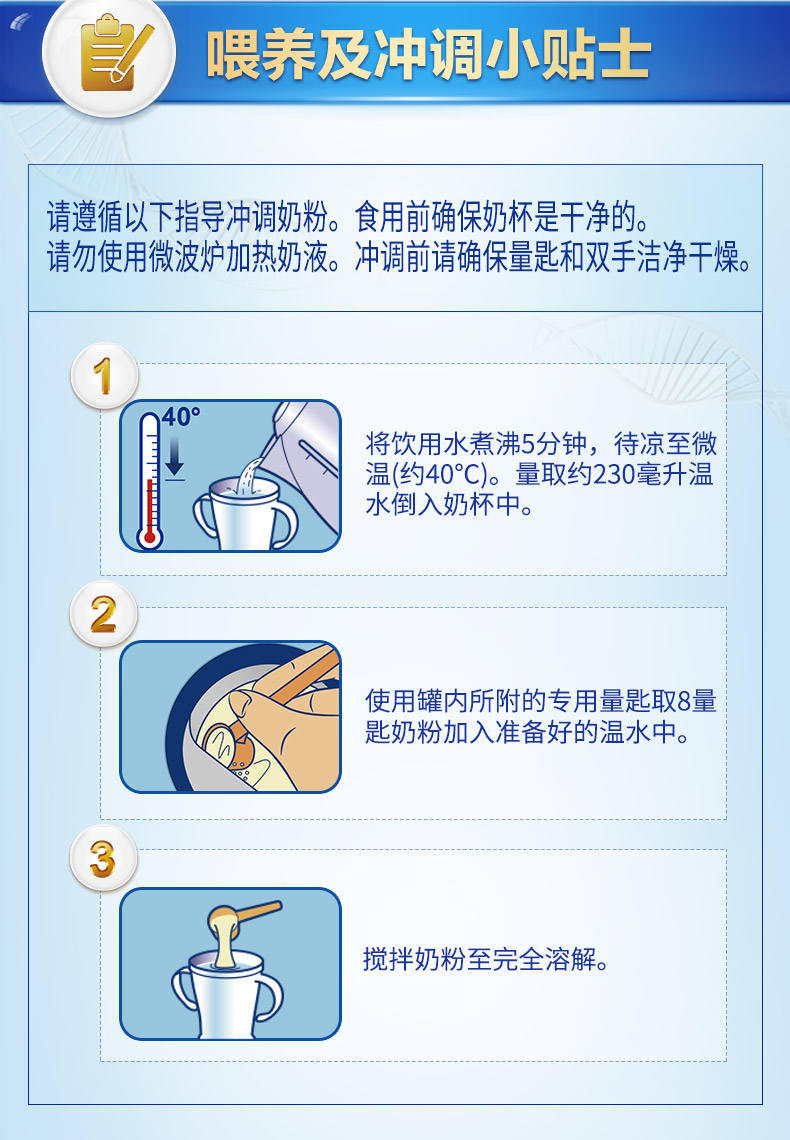 喂养及冲调小贴士

请遵循以下指导冲调奶粉。食用前确保奶杯是干净的。
请勿使用微波炉加热奶液。冲调前请确保量匙和双手洁净干燥。

1

40°

将饮用水煮沸5分钟，待凉至微温(约40°C)。量取约230毫升温水倒入奶杯中。

2

使用罐内所附的专用量匙取8量匙奶粉加入准备好的温水中。

3

搅拌奶粉至完全溶解。