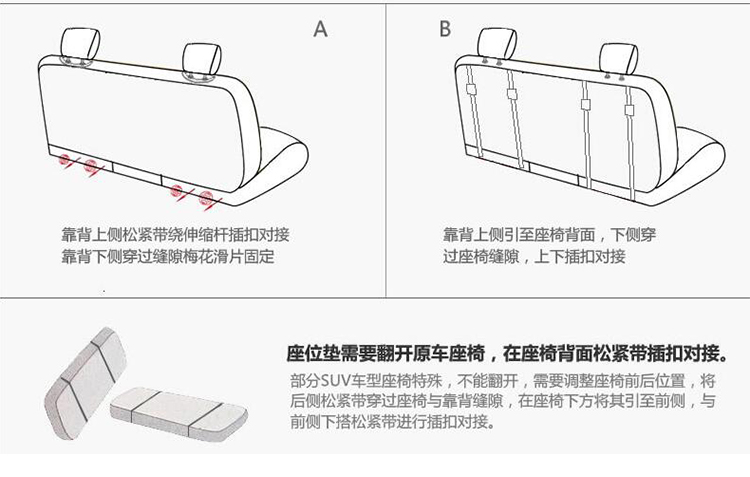 A

靠背上侧松紧带绕伸缩杆插扣对接
靠背下侧穿过缝隙梅花滑片固定

B

靠背上侧引至座椅背面，下侧穿过座椅缝隙，上下插扣对接

座位垫需要翻开原车座椅，在座椅背面松紧带插扣对接。

部分SUV车型座椅特殊，不能翻开，需要调整座椅前后位置，将后侧松紧带穿过座椅与靠背缝隙，在座椅下方将其引至前侧，与前侧下搭松紧带进行插扣对接。